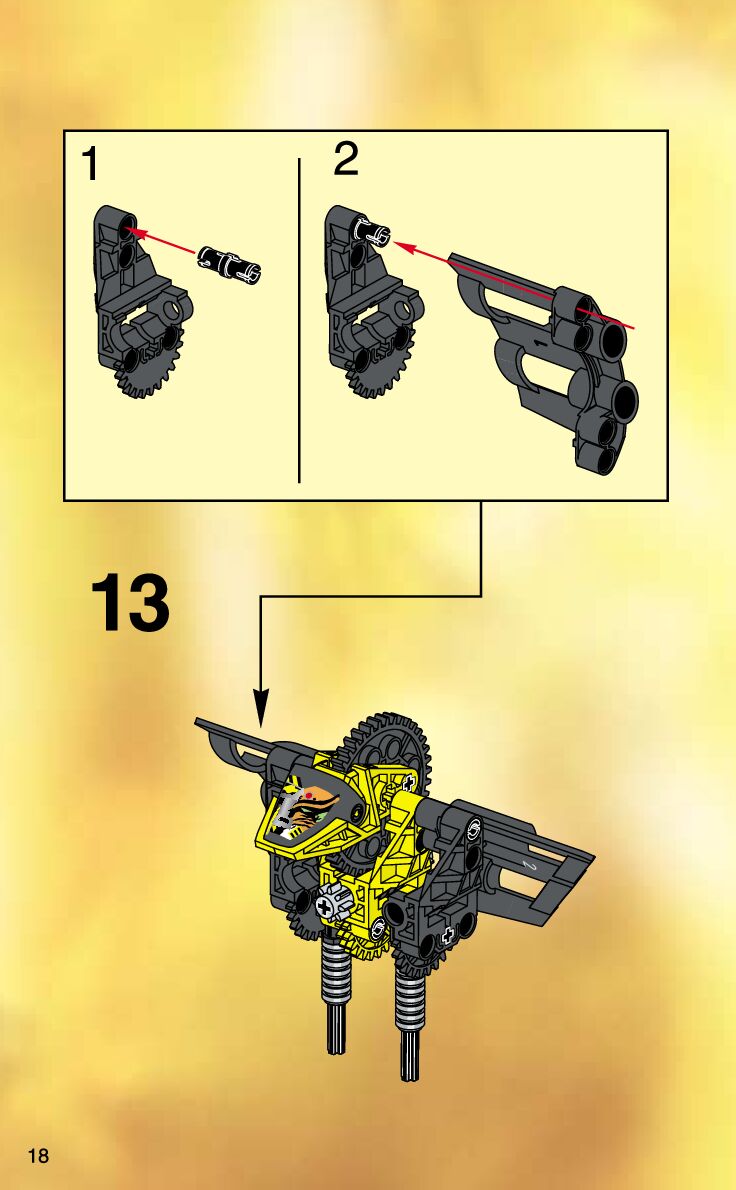 1

2

13

18