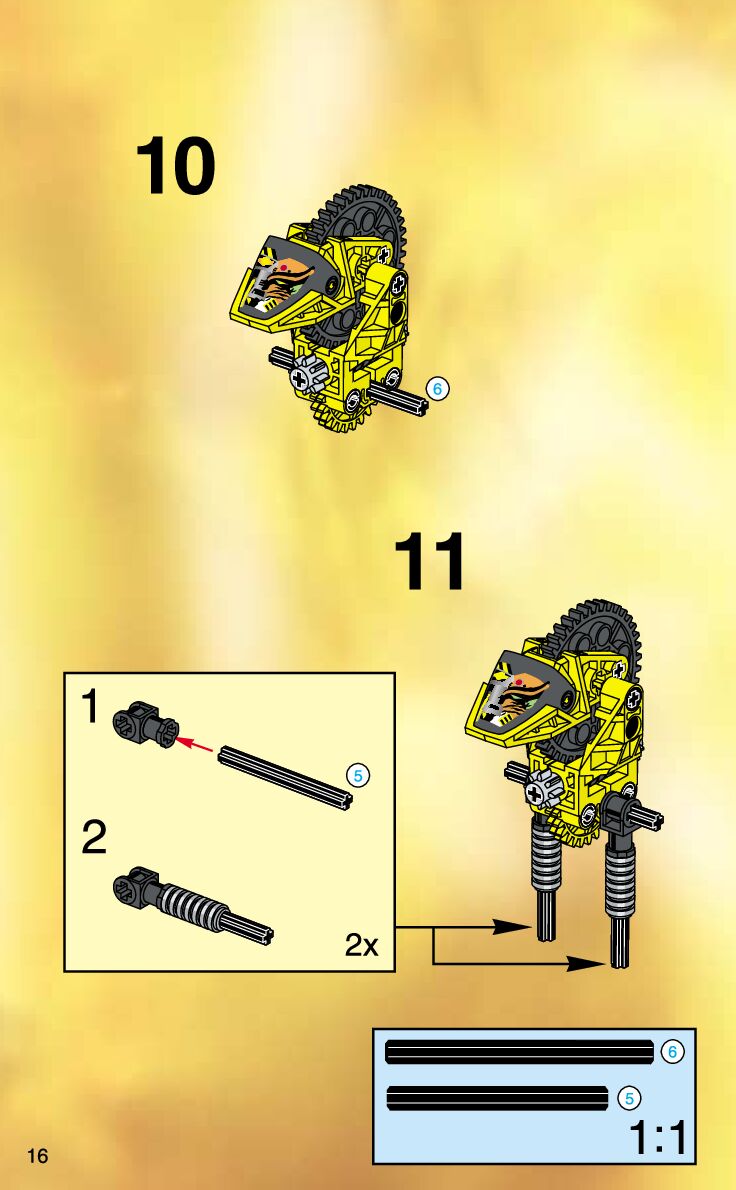 10

6

11

1

5

2

2x

6

5

1:1

16