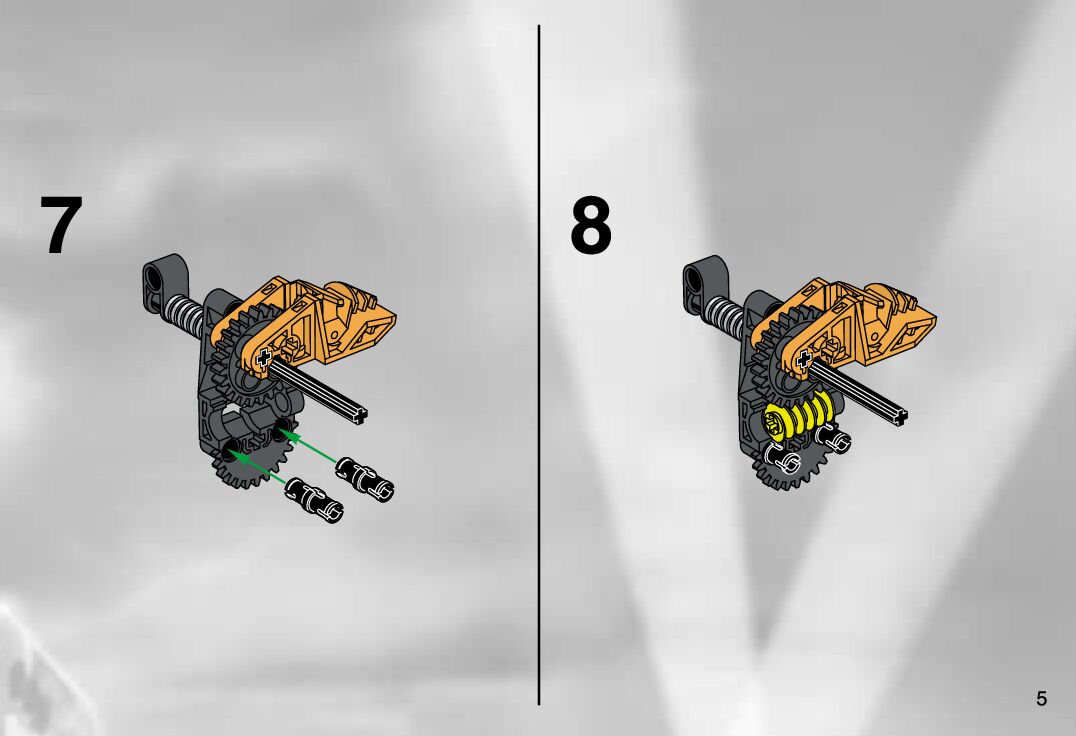 7

8

5