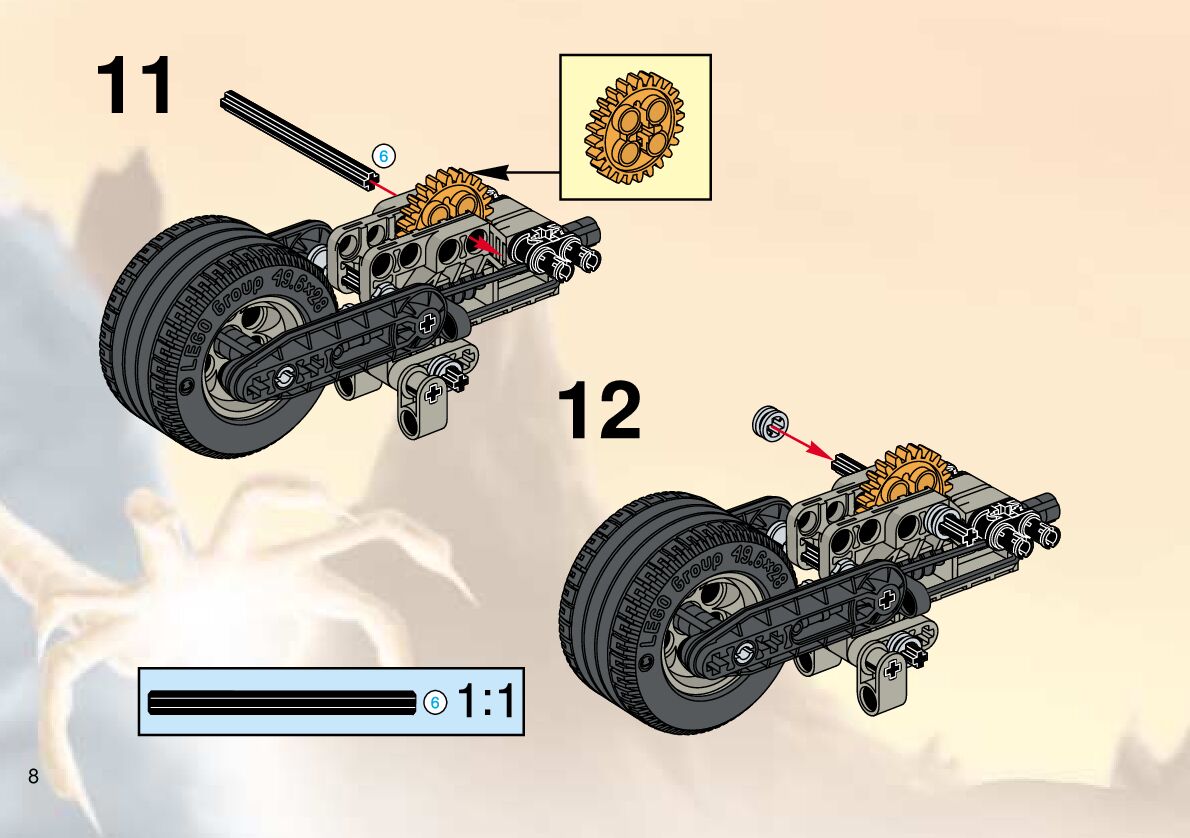 11

6

LEGO Group 49.6x28

12

LEGO Group 49.6x28

6 1:1

8