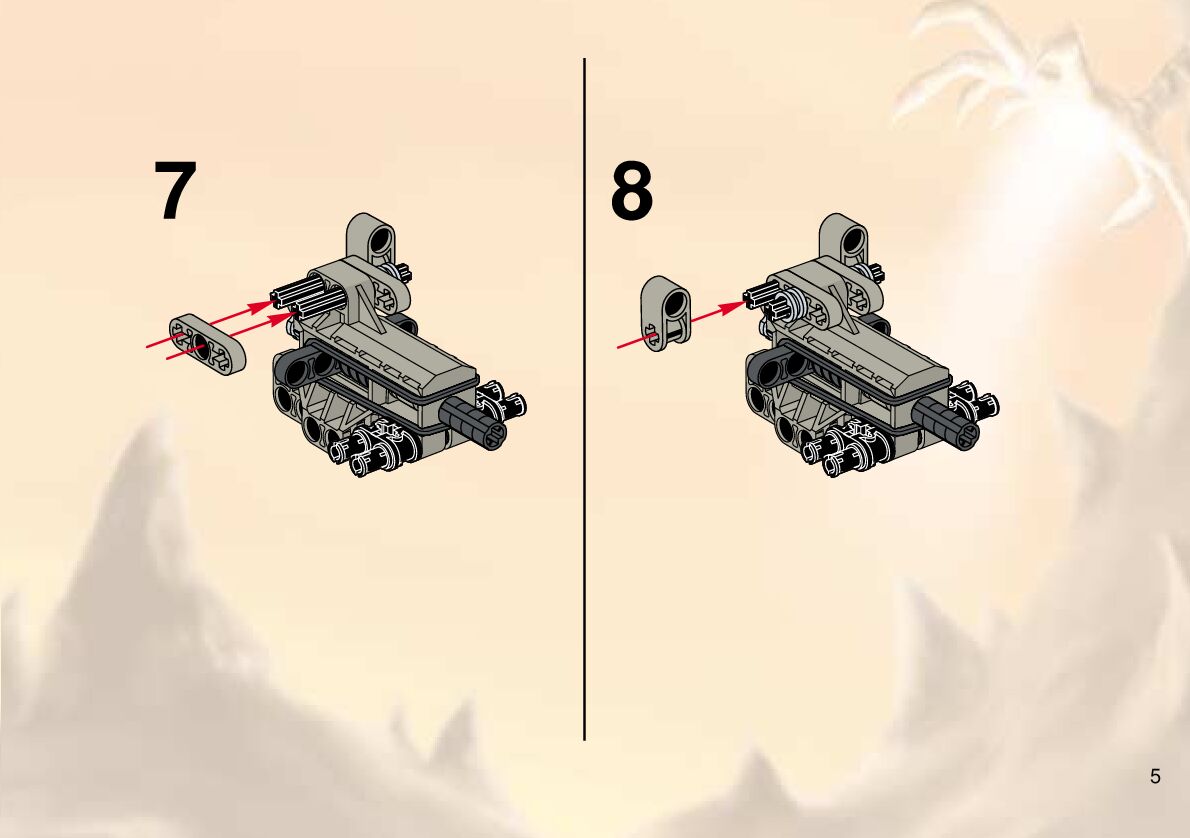 7

8

5