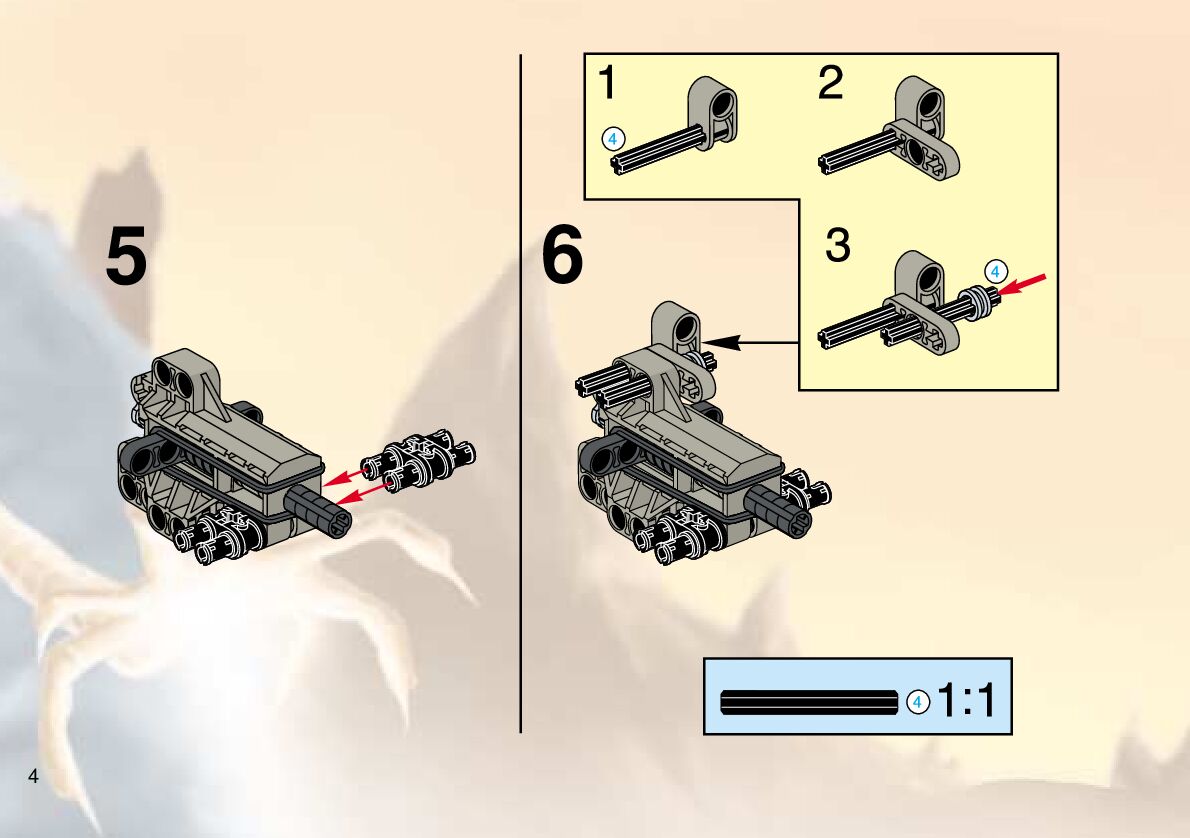 5

6

1
4

2

3
4

4 1:1

4