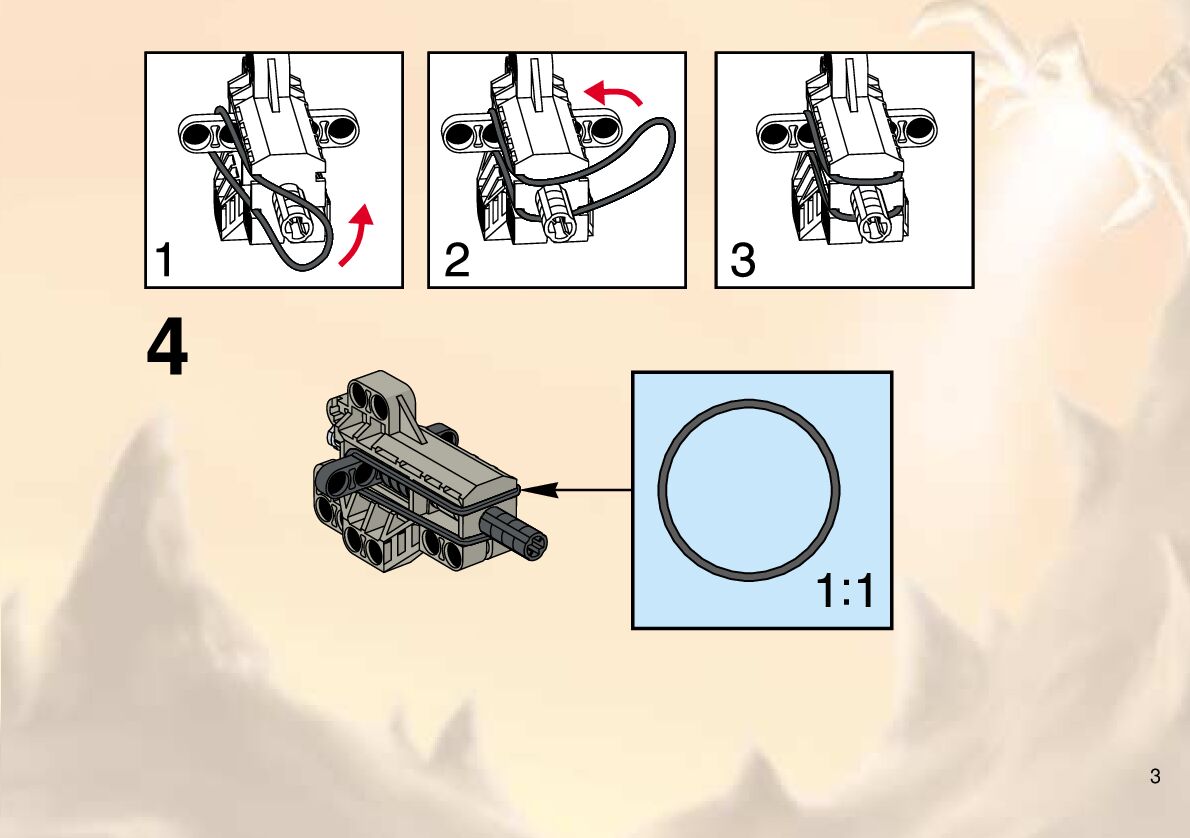 1

2

3

4

1:1

3