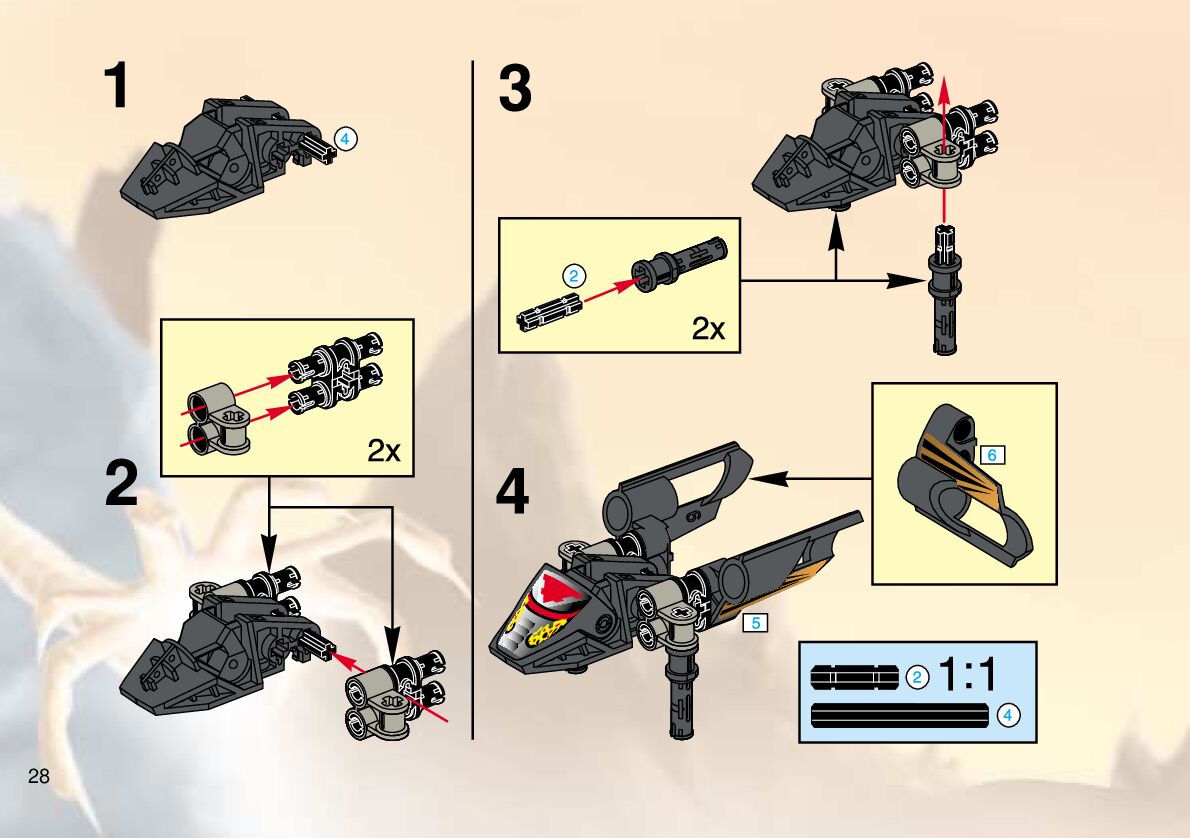 1

4

2x

2

3

2

2x

4

6

5

2 1:1

4

28