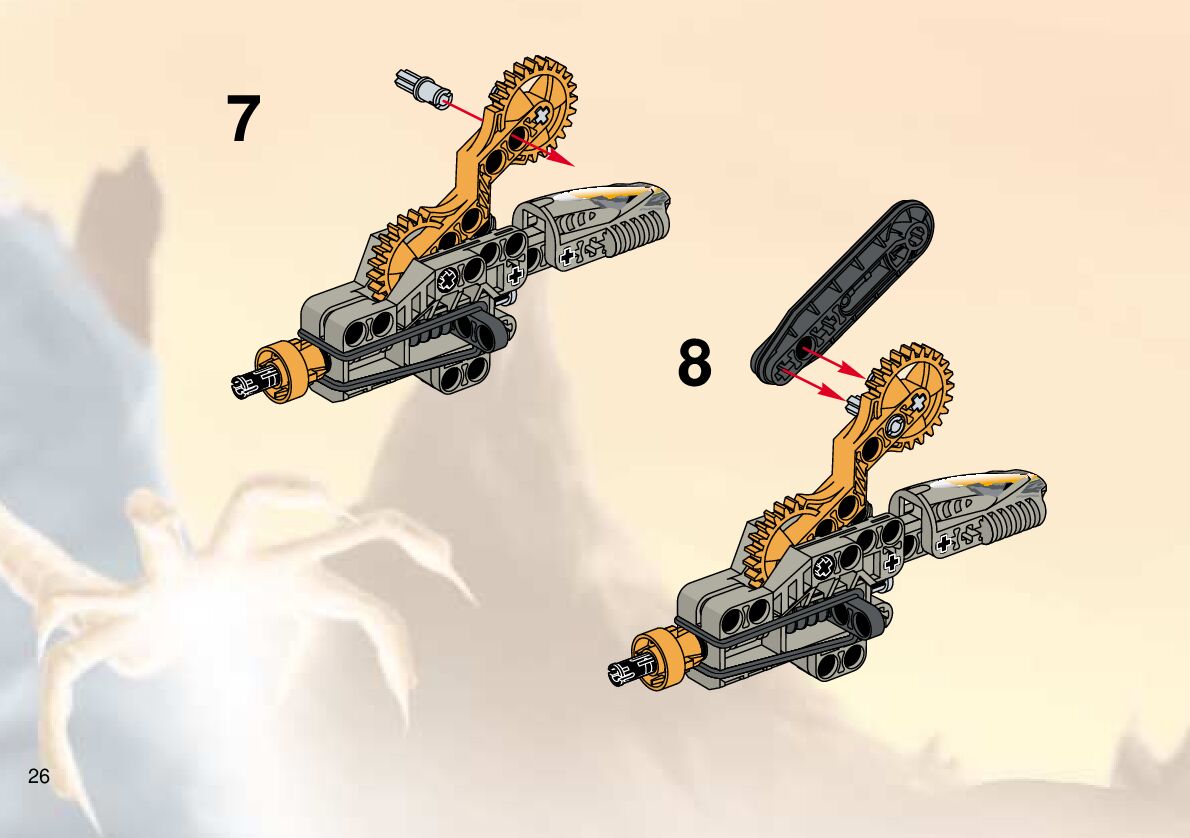 7

8

26