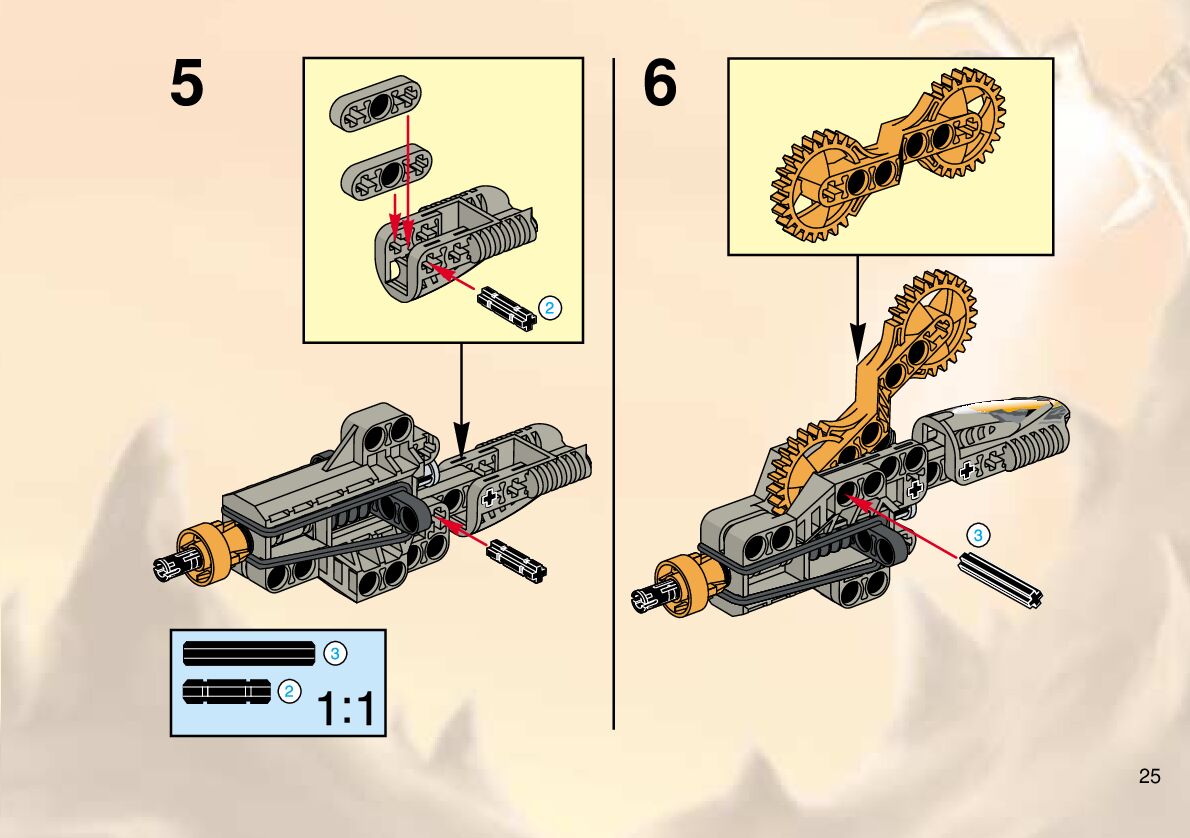 5

2

3

2

1:1

6

3

25