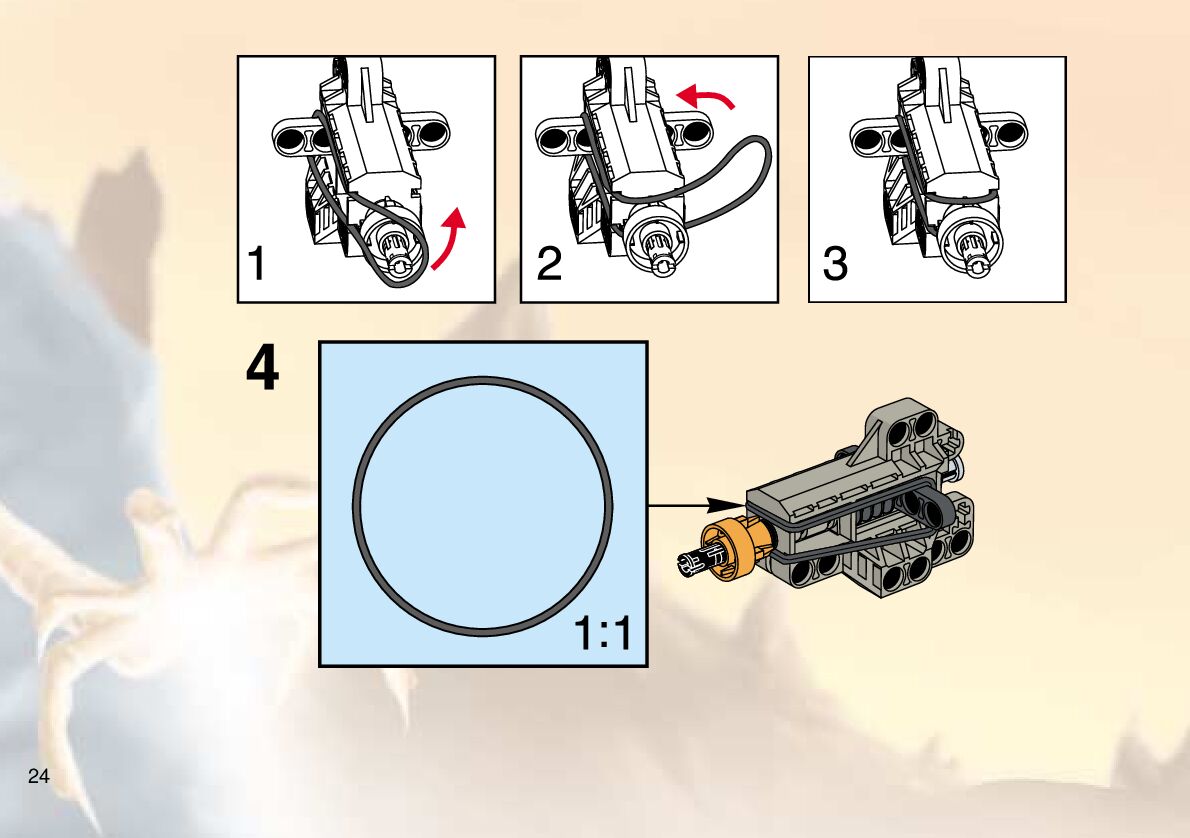 1

2

3

4

1:1

24