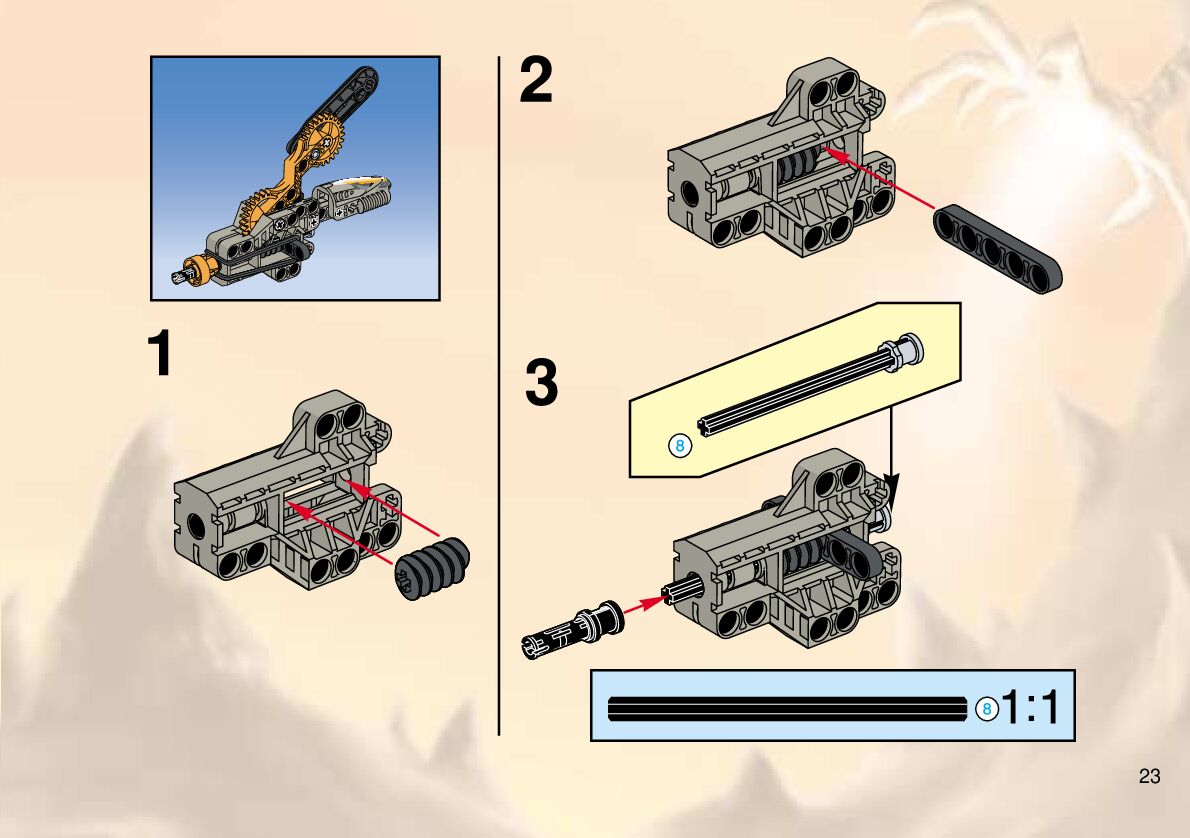 1

2

3

8

8 1:1

23