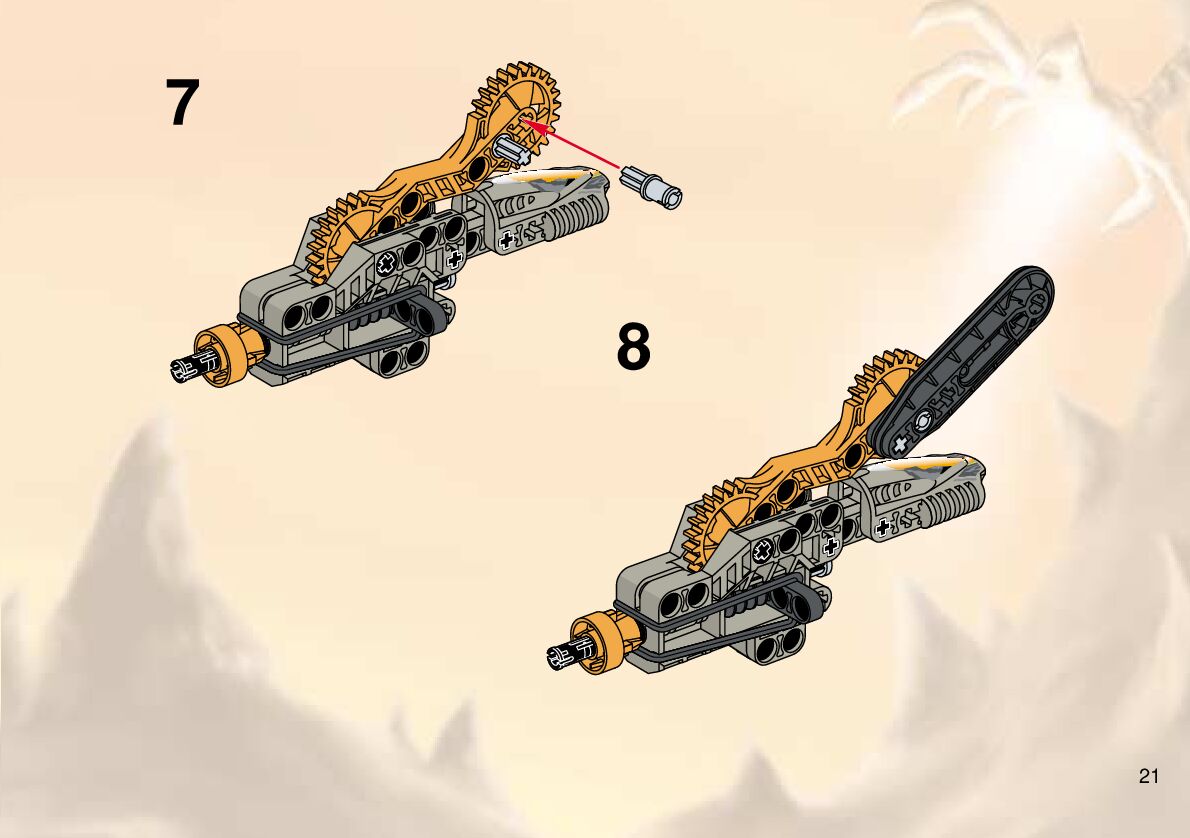 7

8

21