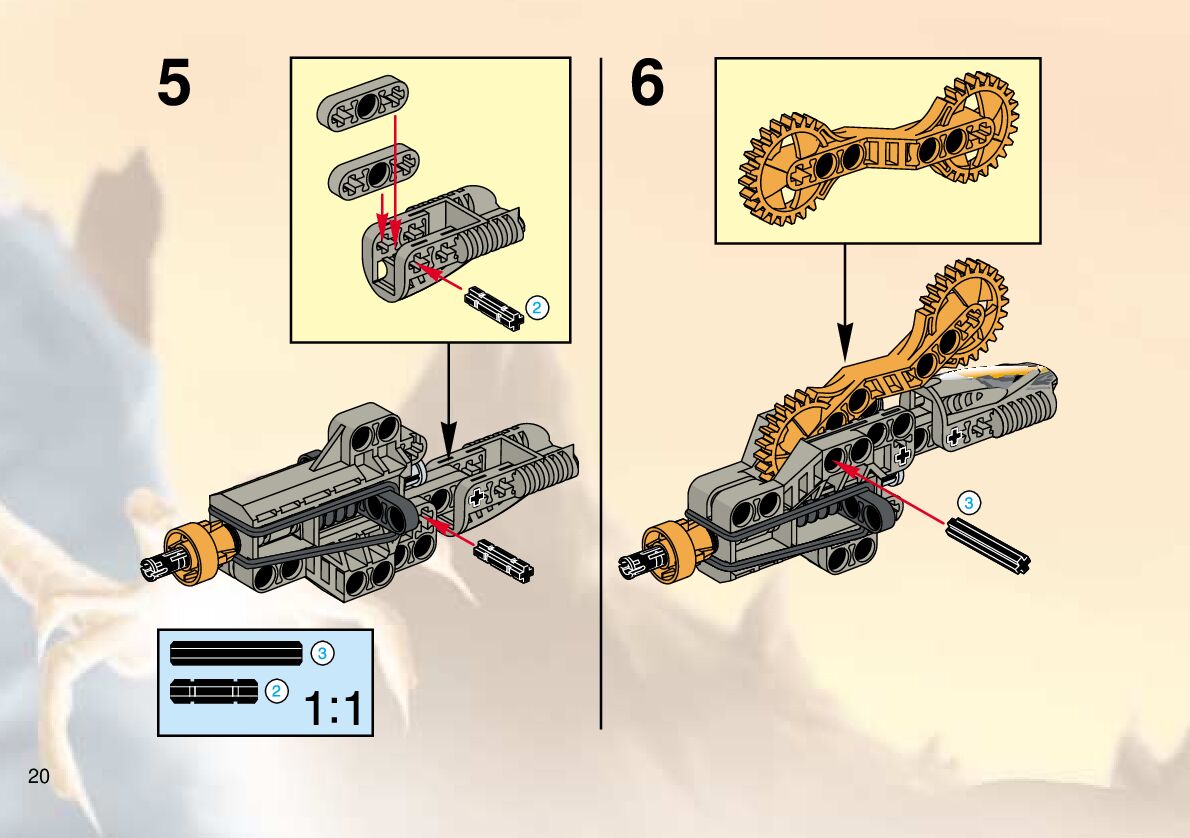 5

2

3

2

1:1

6

3

20