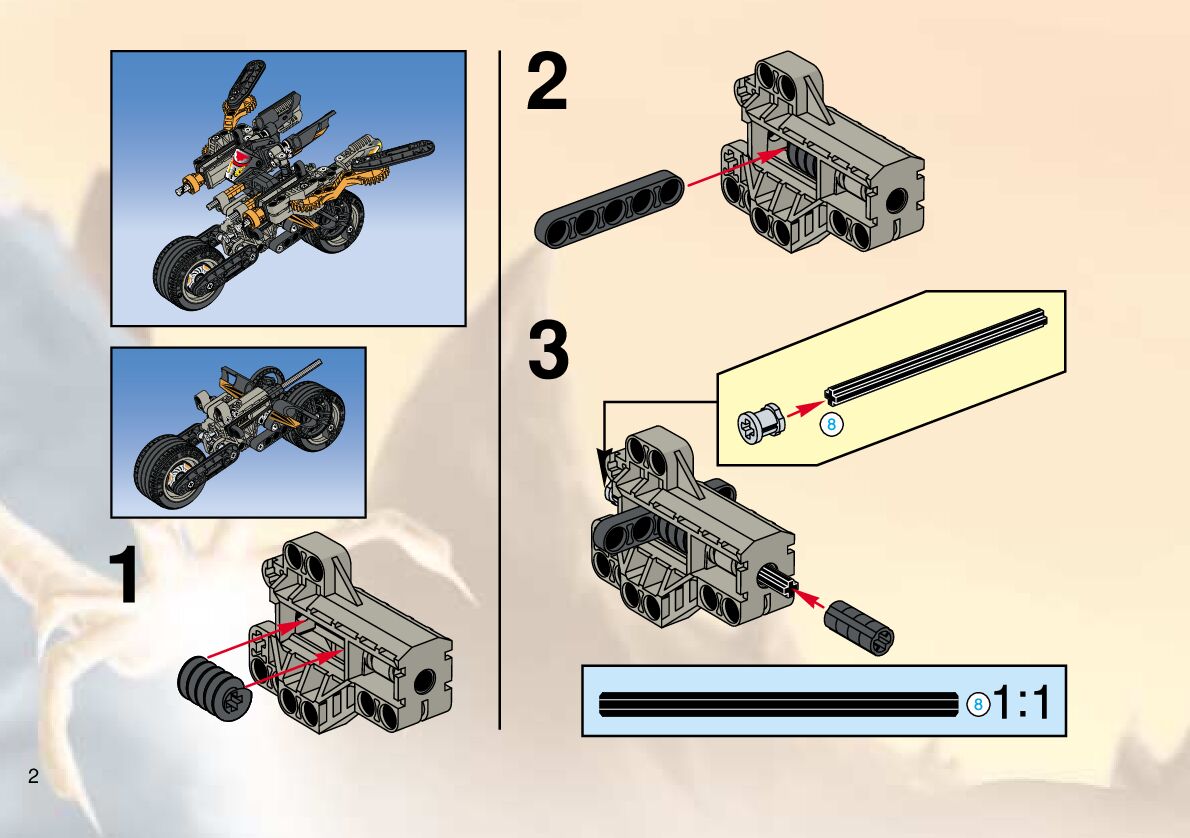 1

2

3

8

8 1:1

2