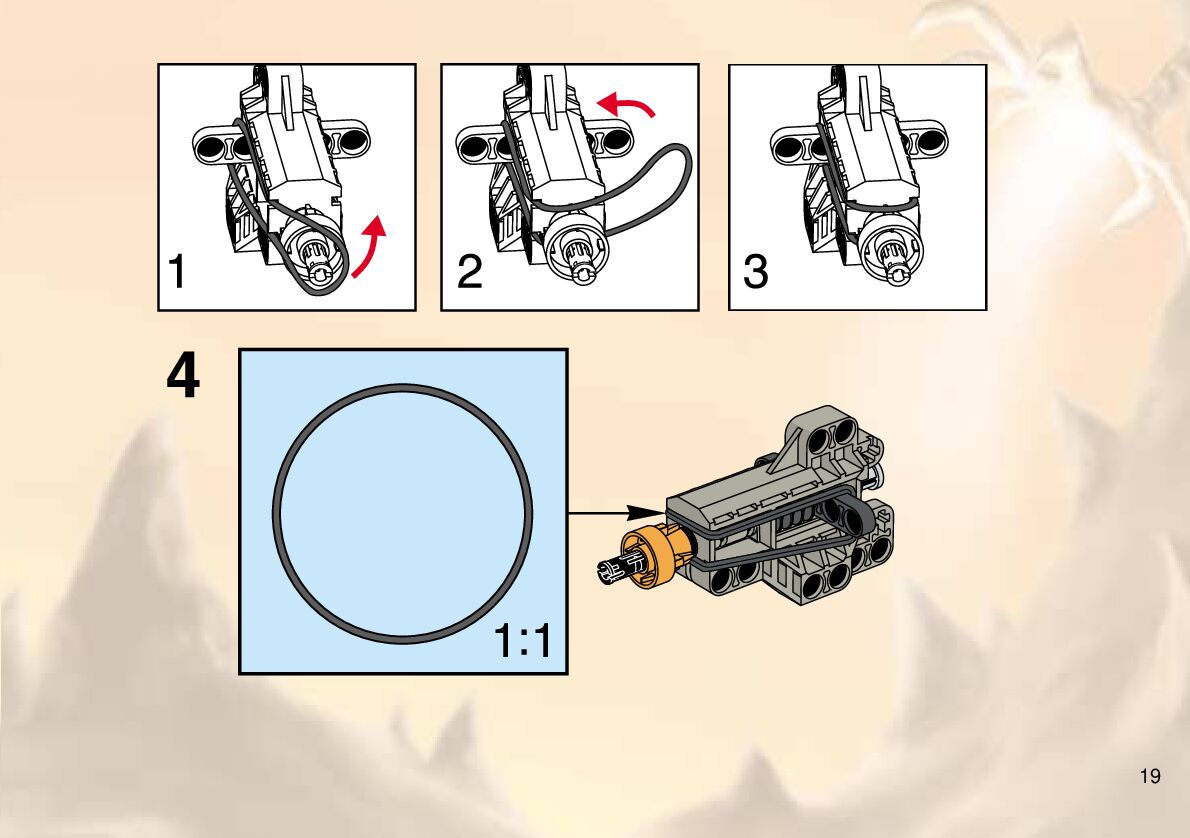 1

2

3

4

1:1

19