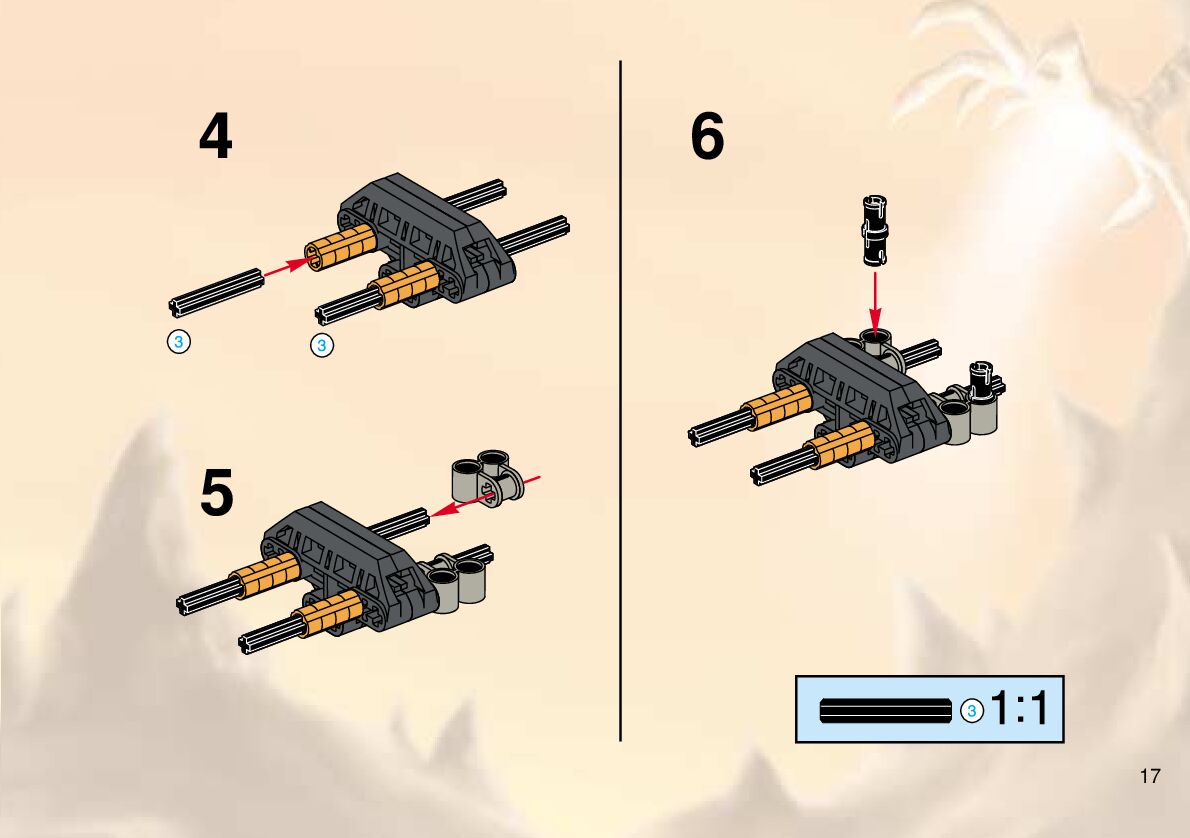 4

3

3

5

6

3 1:1

17