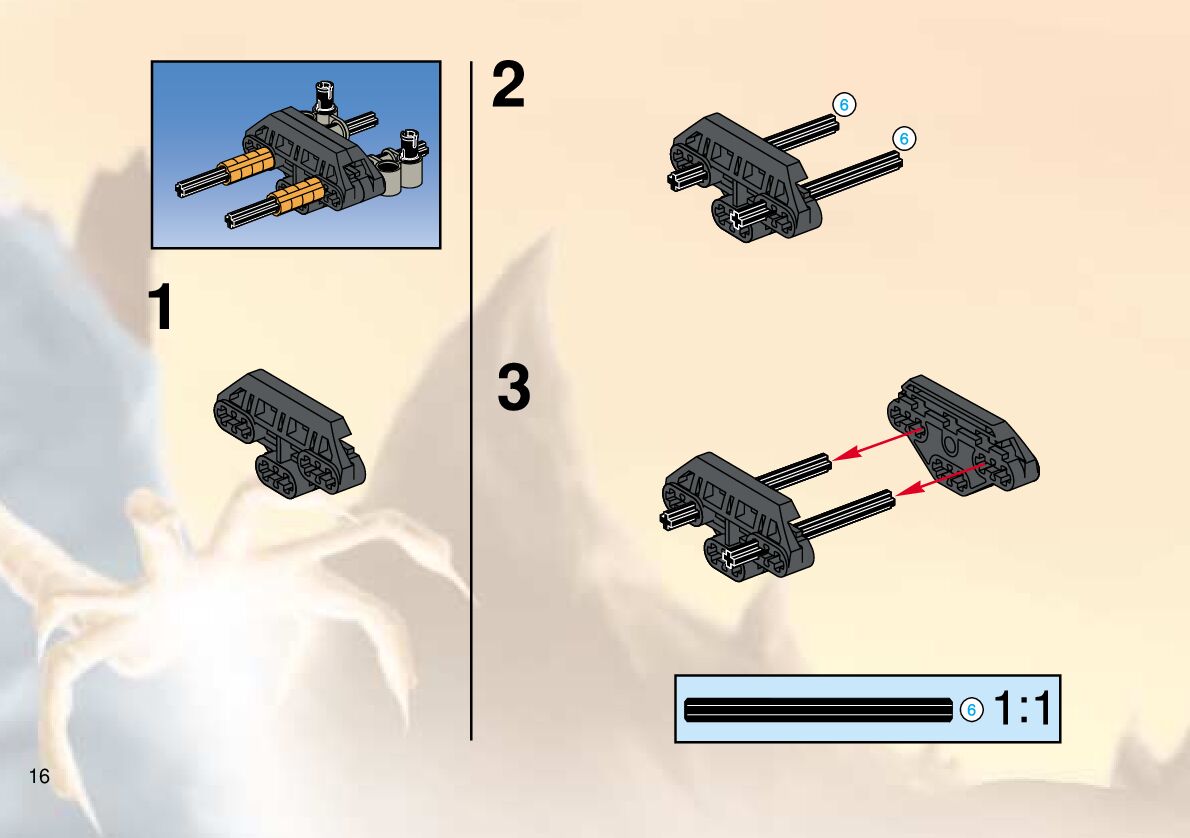 1

2

6

6

3

6 1:1

16