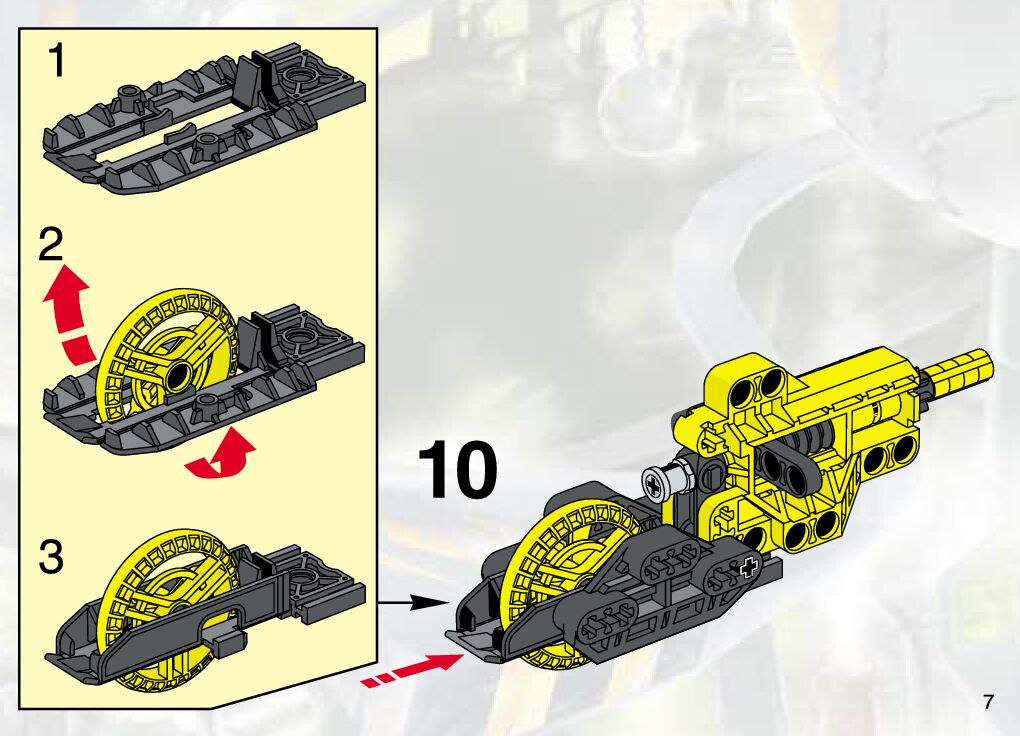 1

2

3

10

7