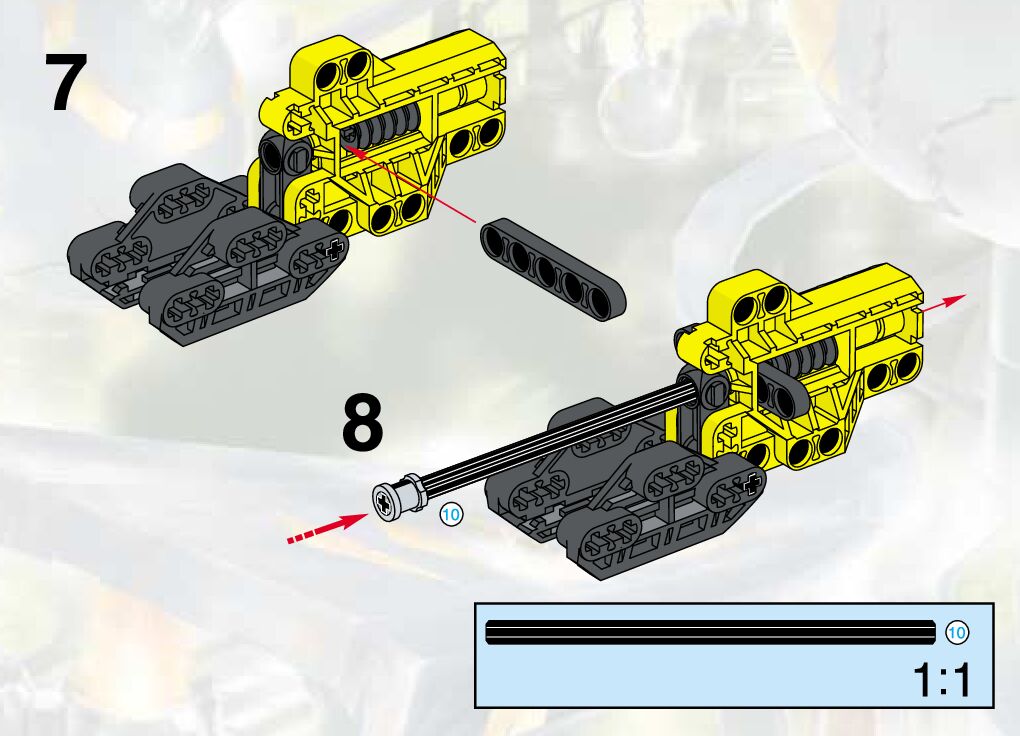 7

8

10

10

1:1