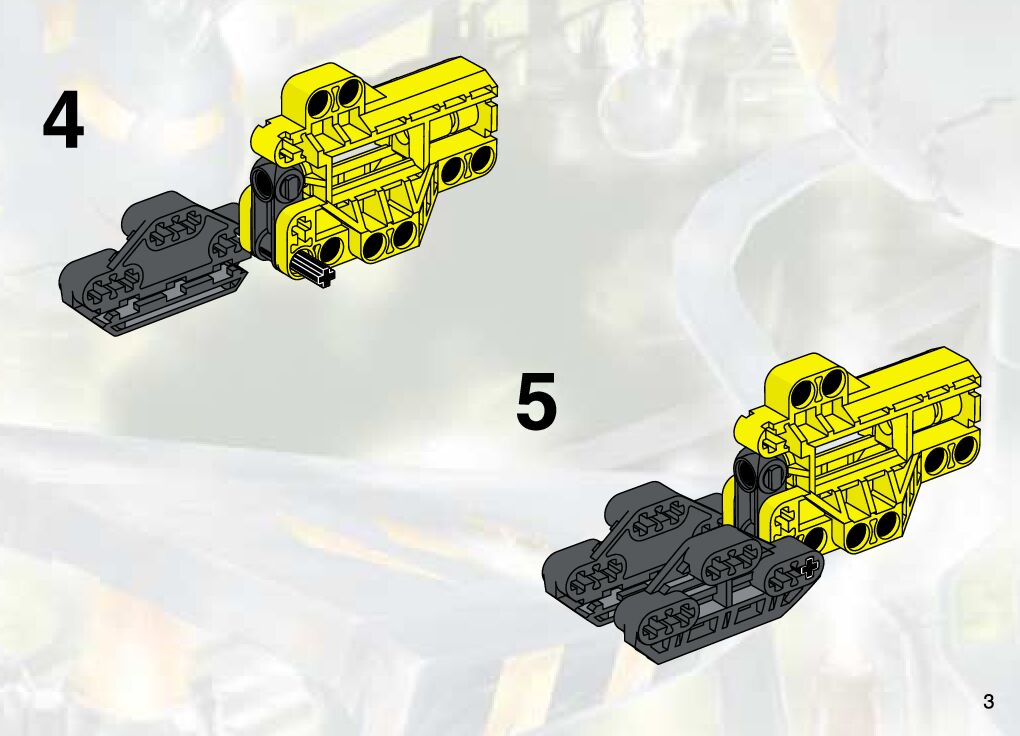 4

5

3