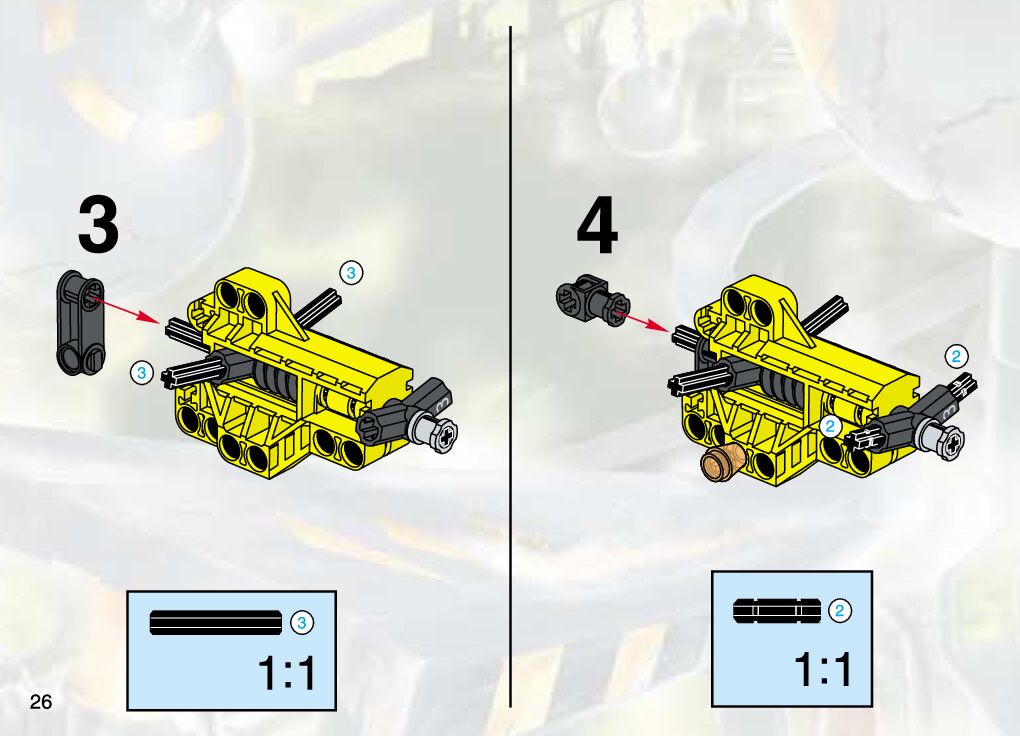 3

3

3

3

1:1

26

4

2

2

2

1:1