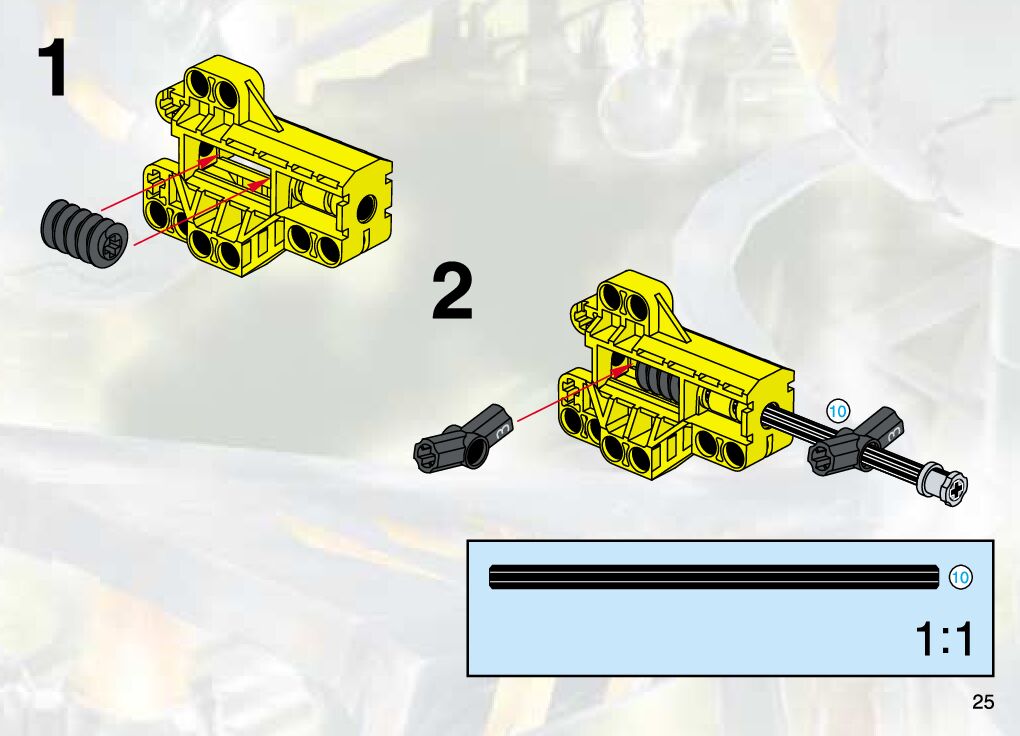 1

2

10

10

1:1

25