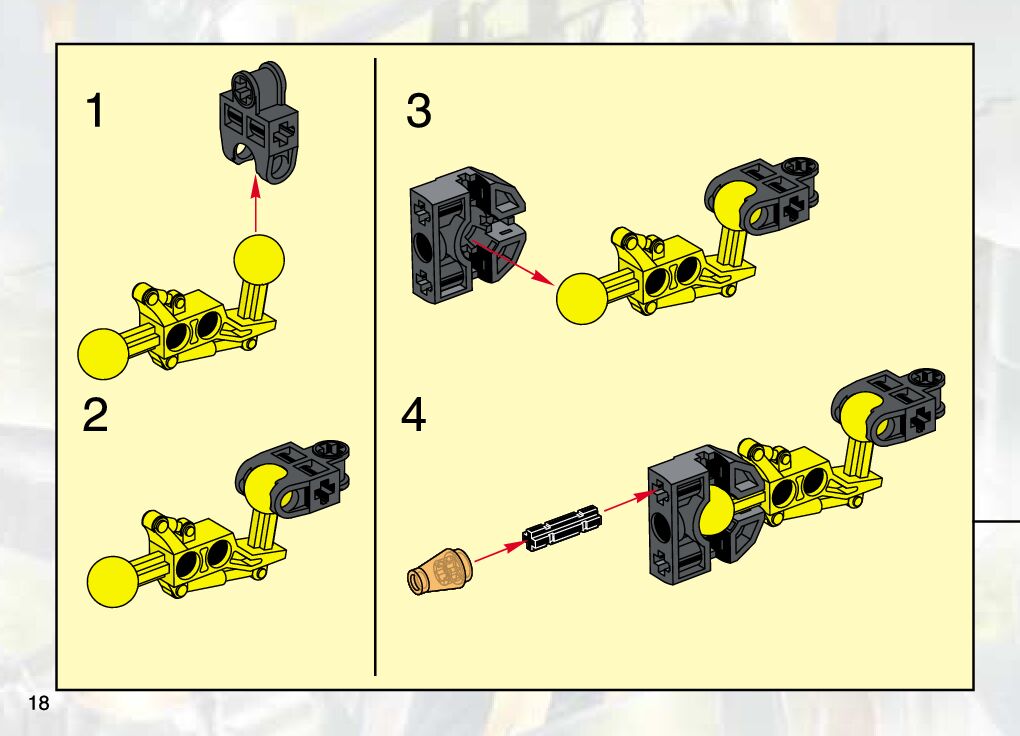 1

2

3

4

18