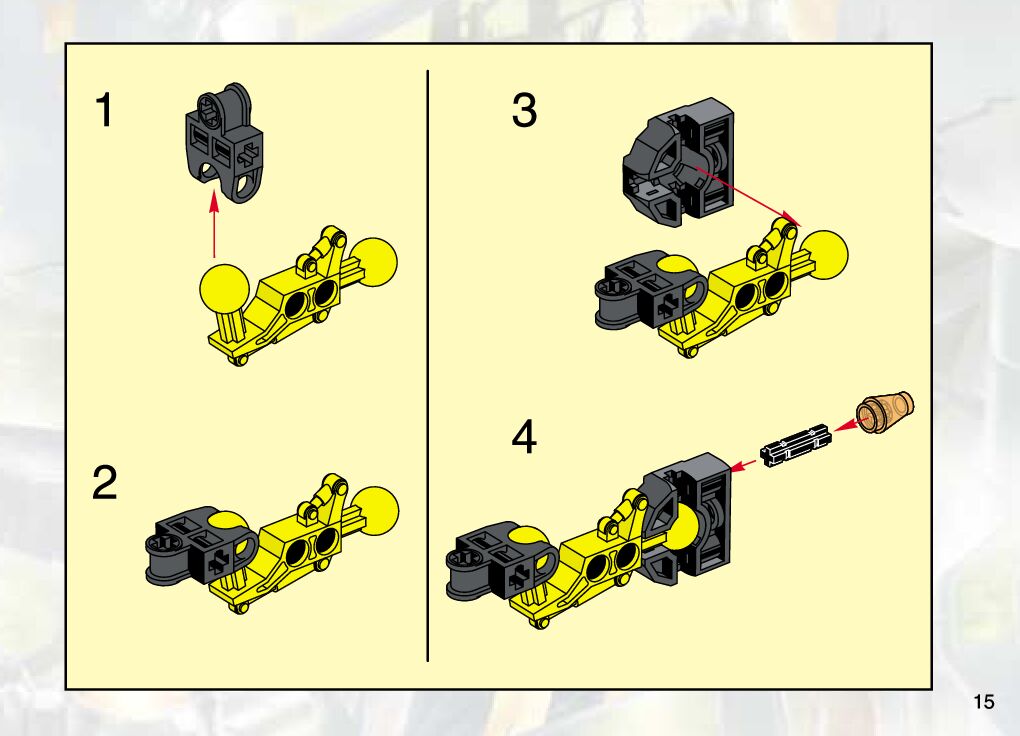 1

2

3

4

15