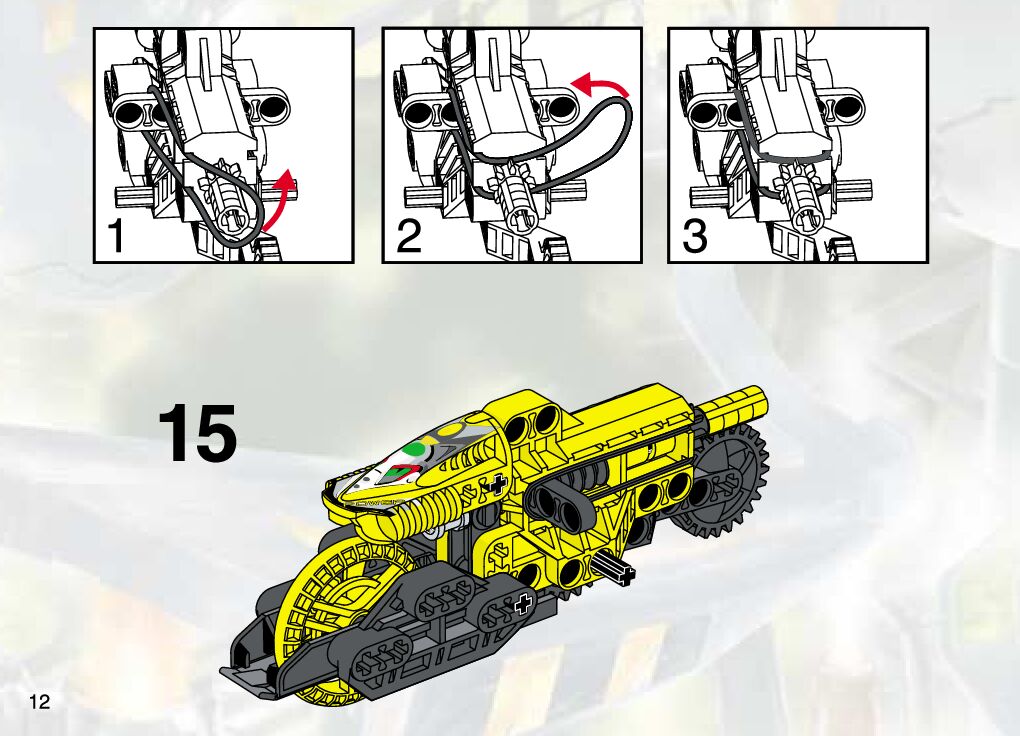 1

2

3

15

12