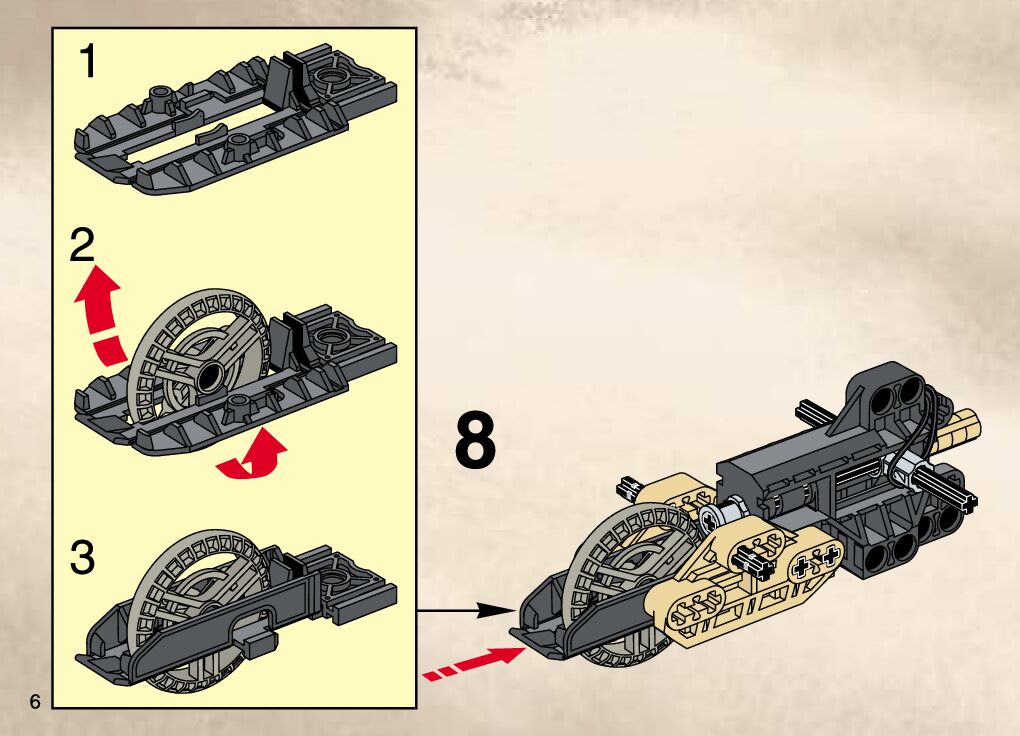 1

2

3

8

6