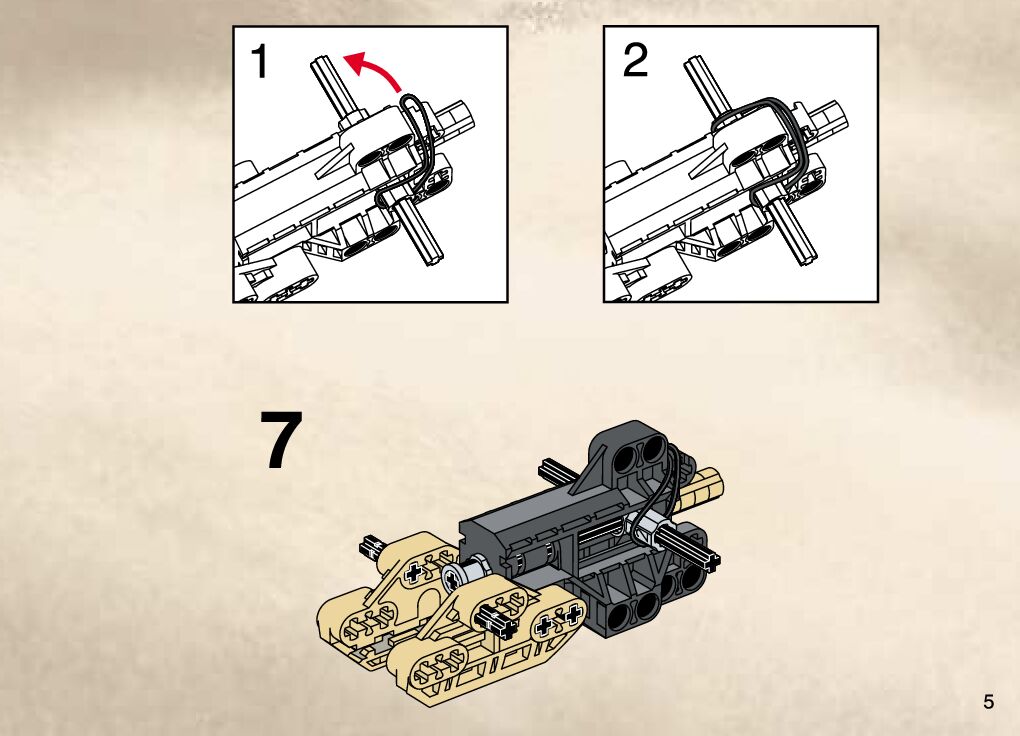 1

2

7

5