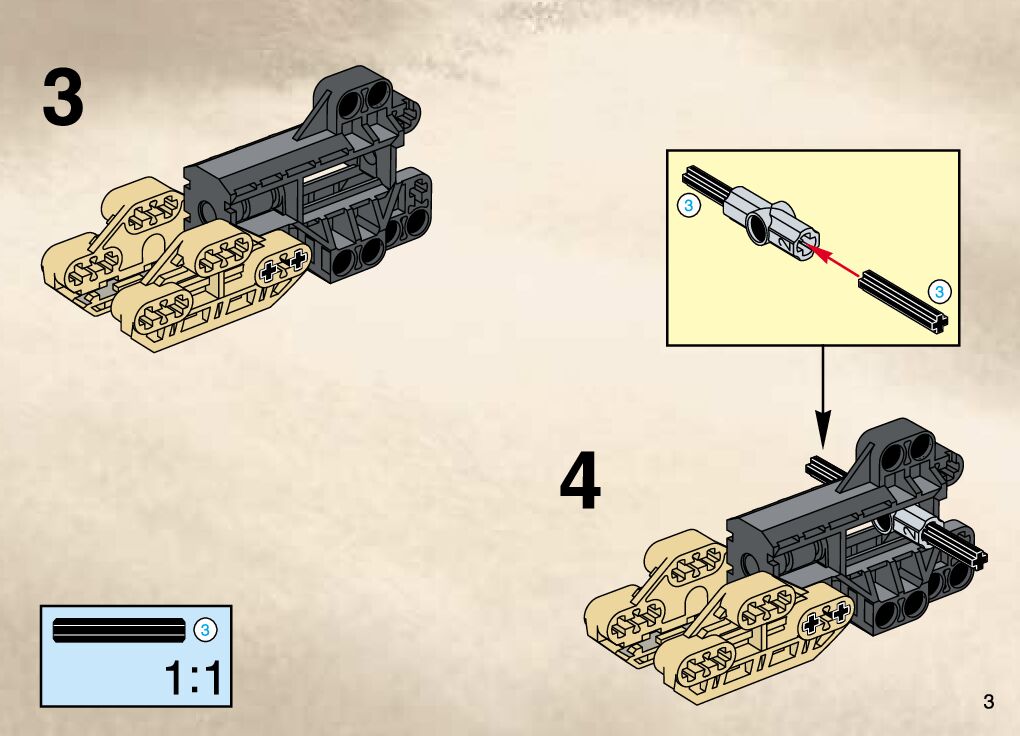 3

3

3

4

3

1:1

3