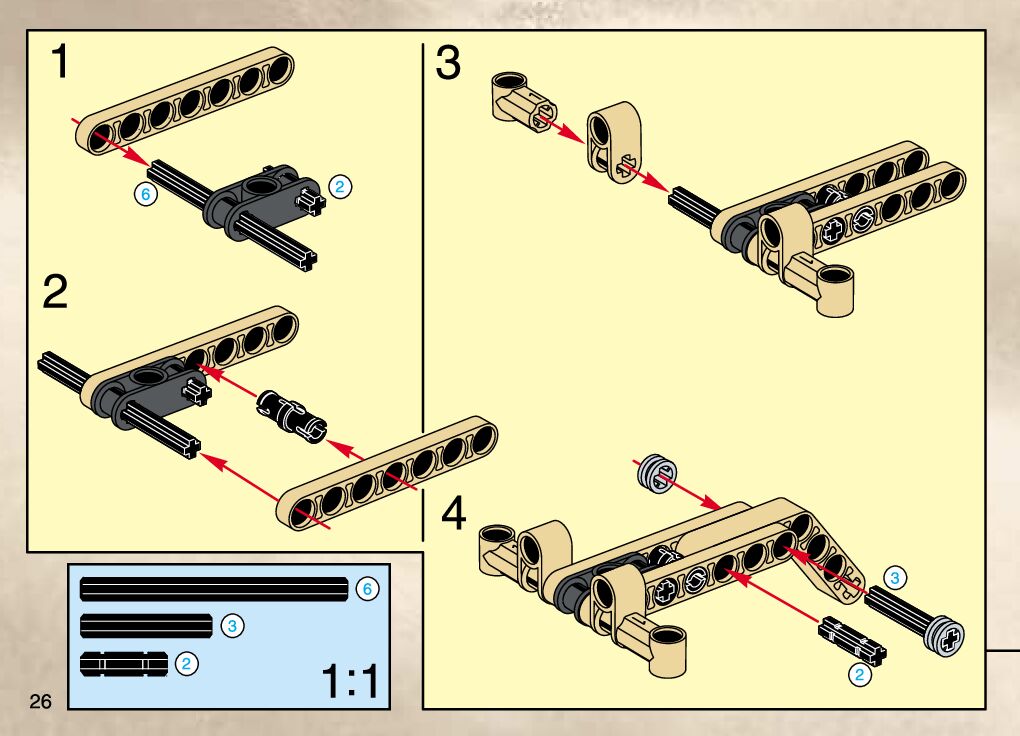 1

6

2

2

3

4

3

2

6

3

2

1:1

26