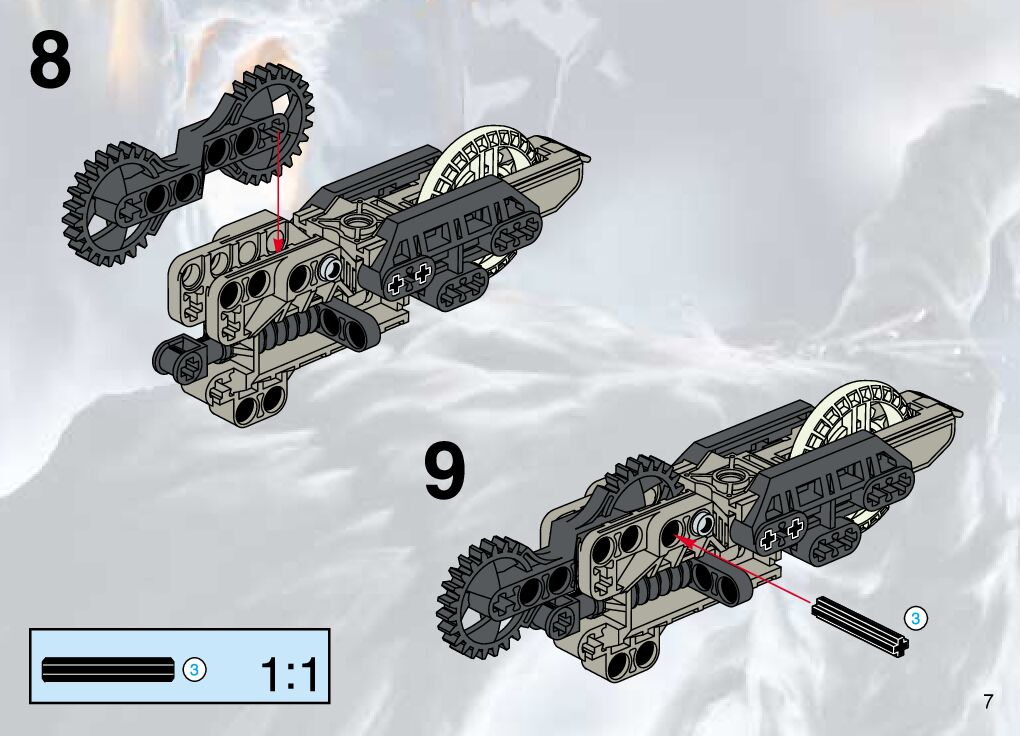 8

9

3

3

1:1

7