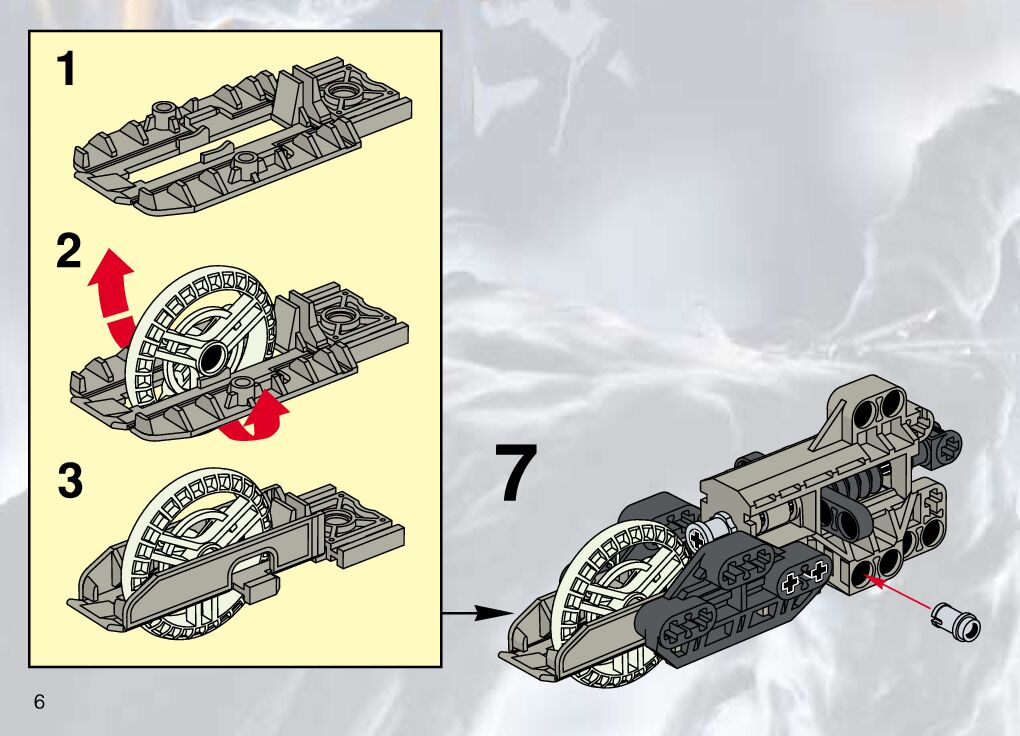 1

2

3

7

6