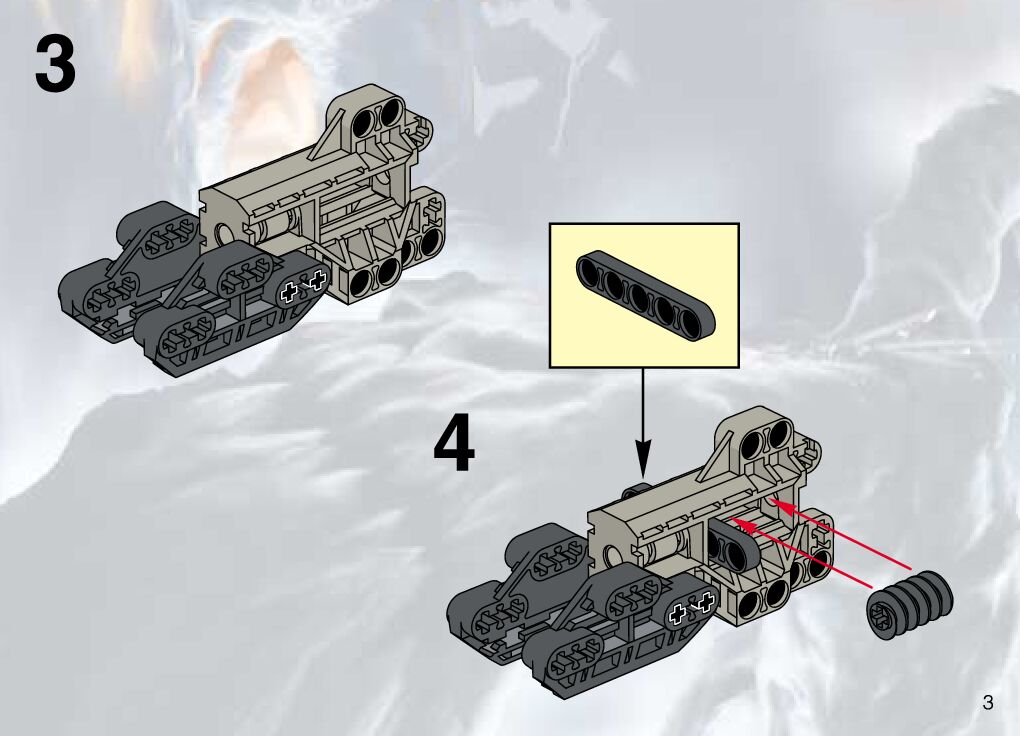 3

4

3