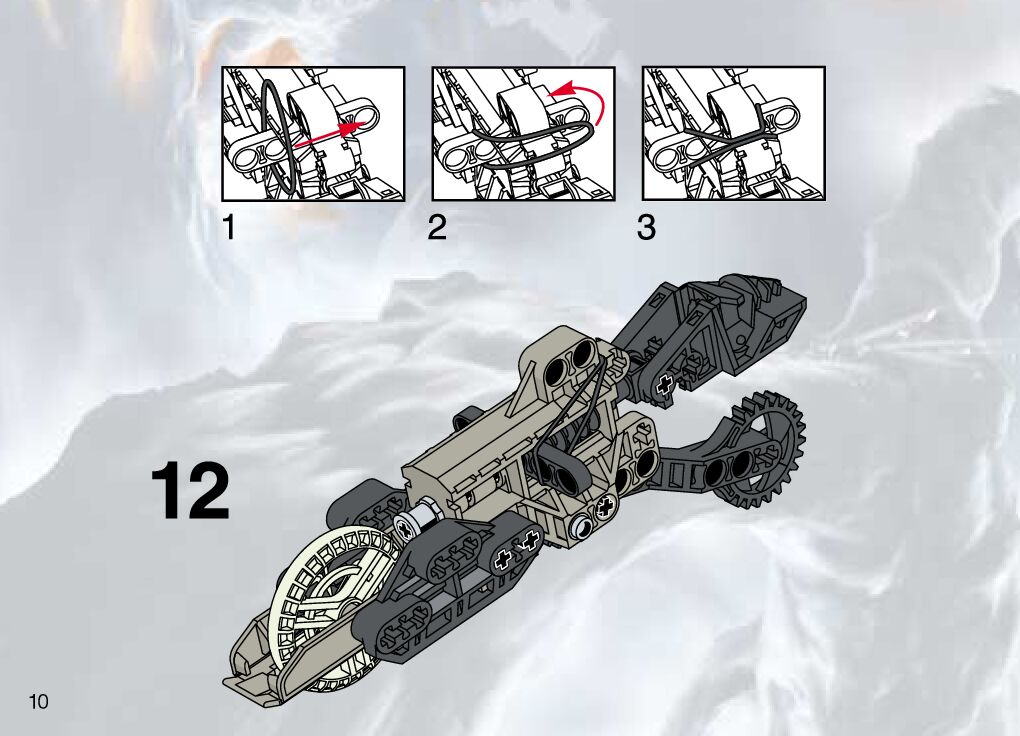 1
2
3

12

10