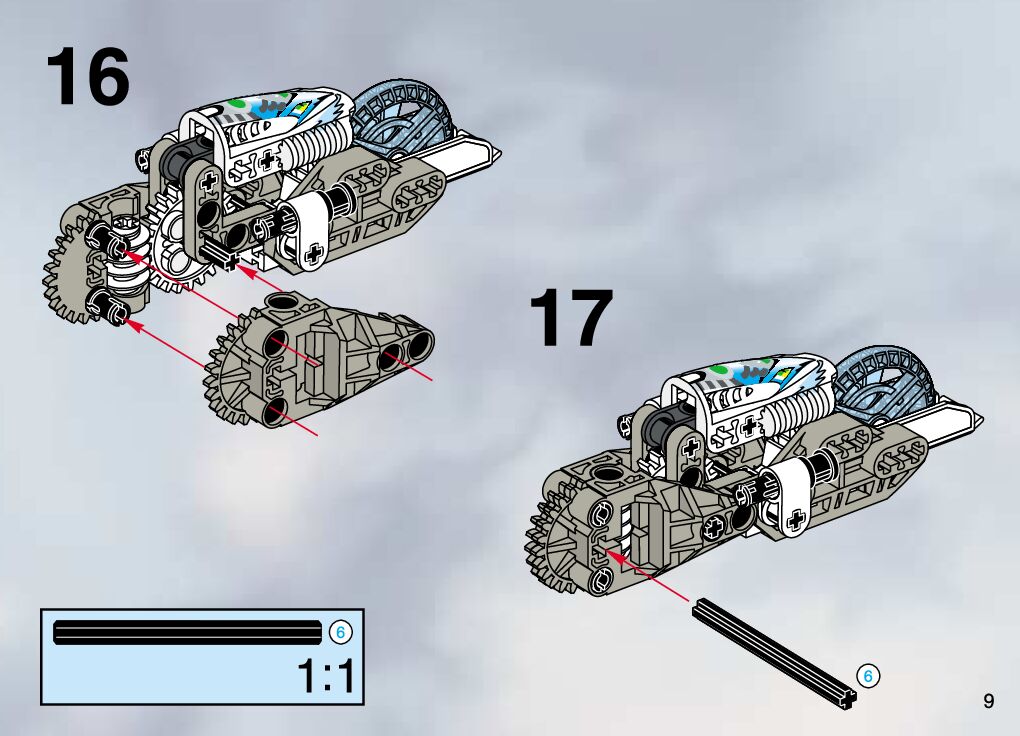 16

17

6

1:1

6

9