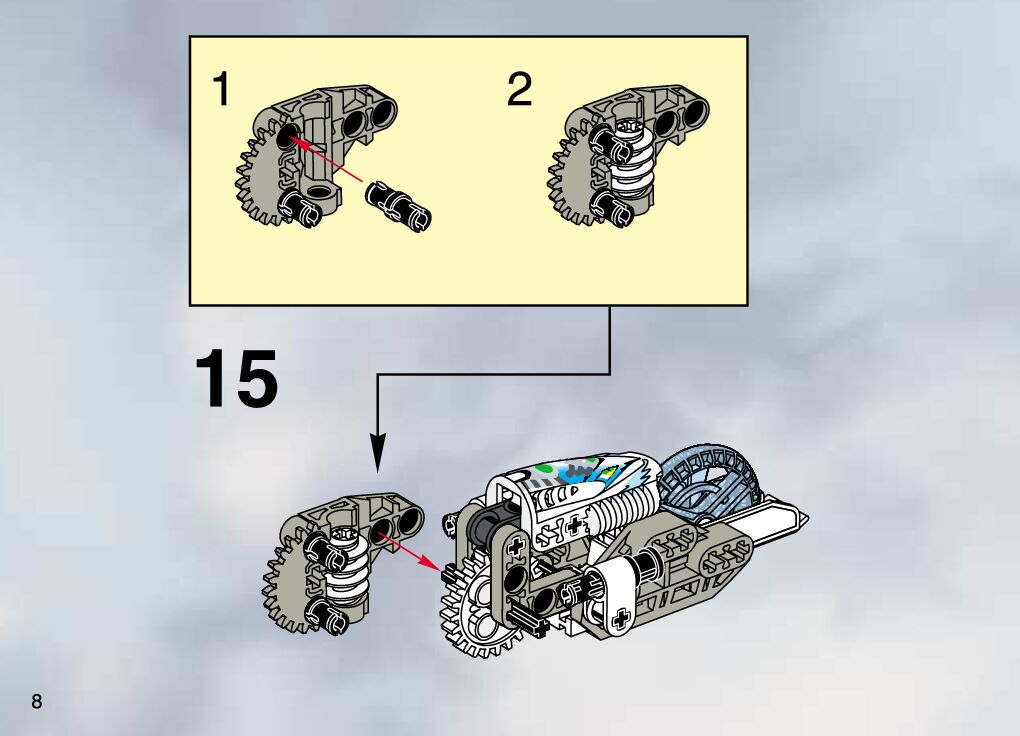 1

2

15

8