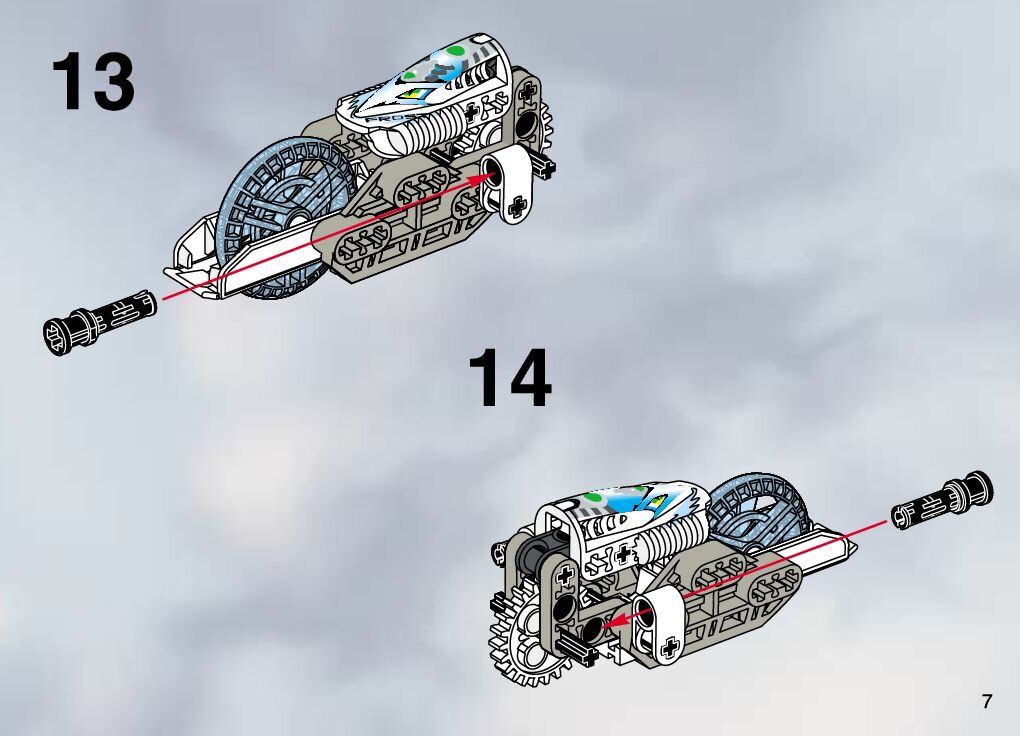 13

14

7