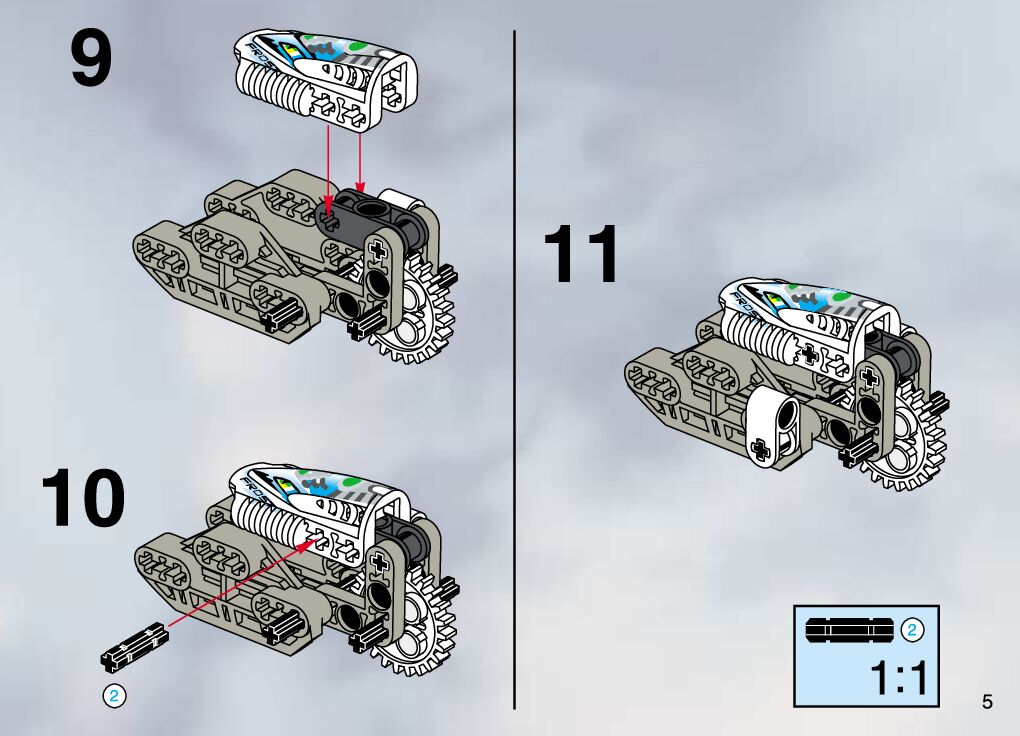 9

10

2

11

2

1:1

5