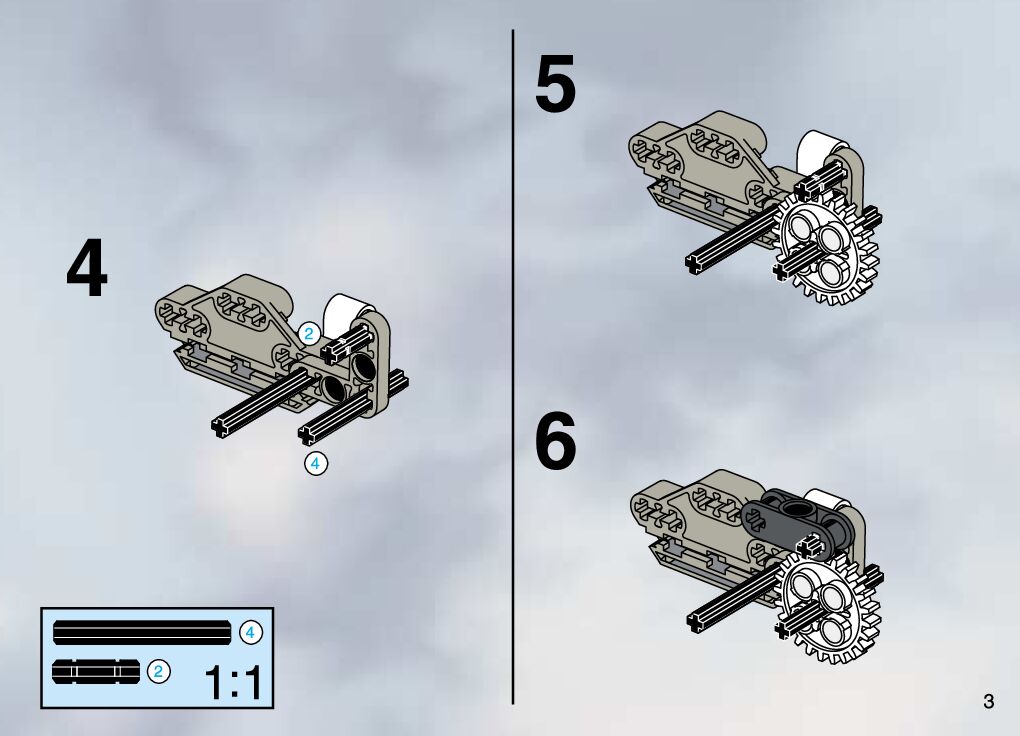 4

2

4

4

2

1:1

5

6

3