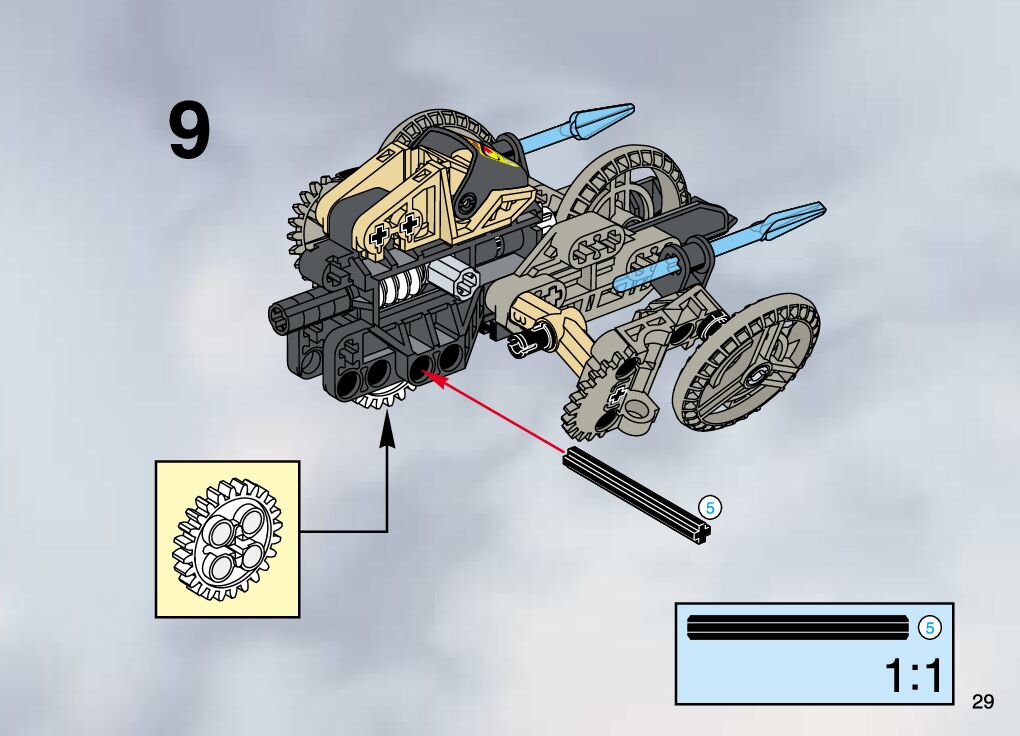 9

5

5

1:1

29