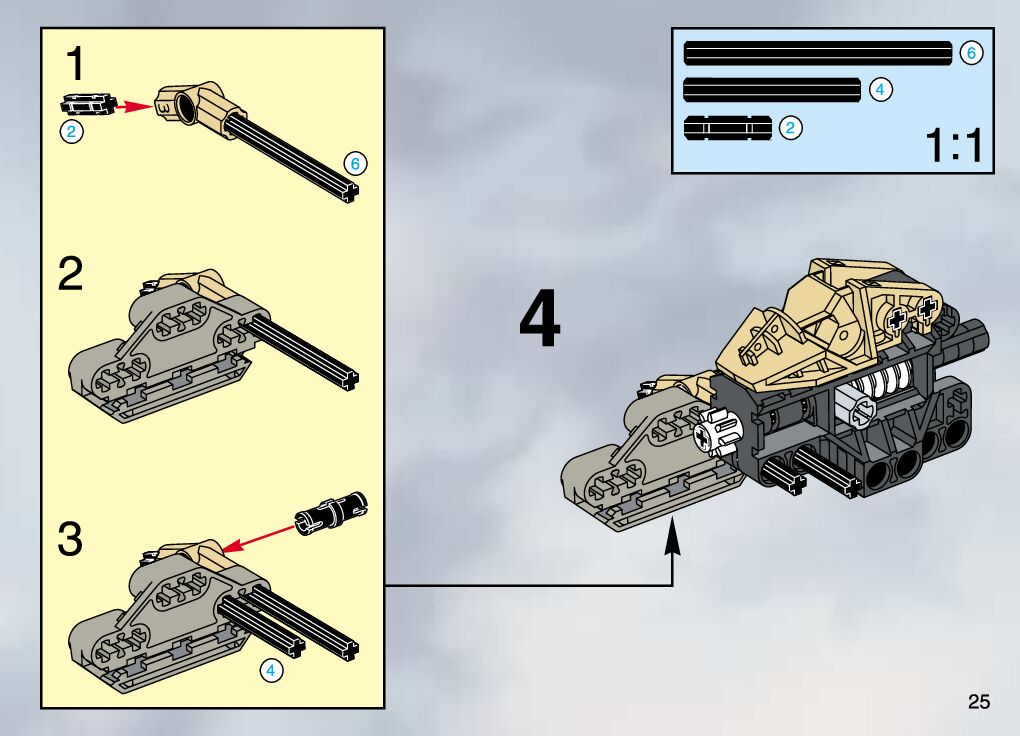 1
2
6
2
3
4
6
4
2
1:1
4
25