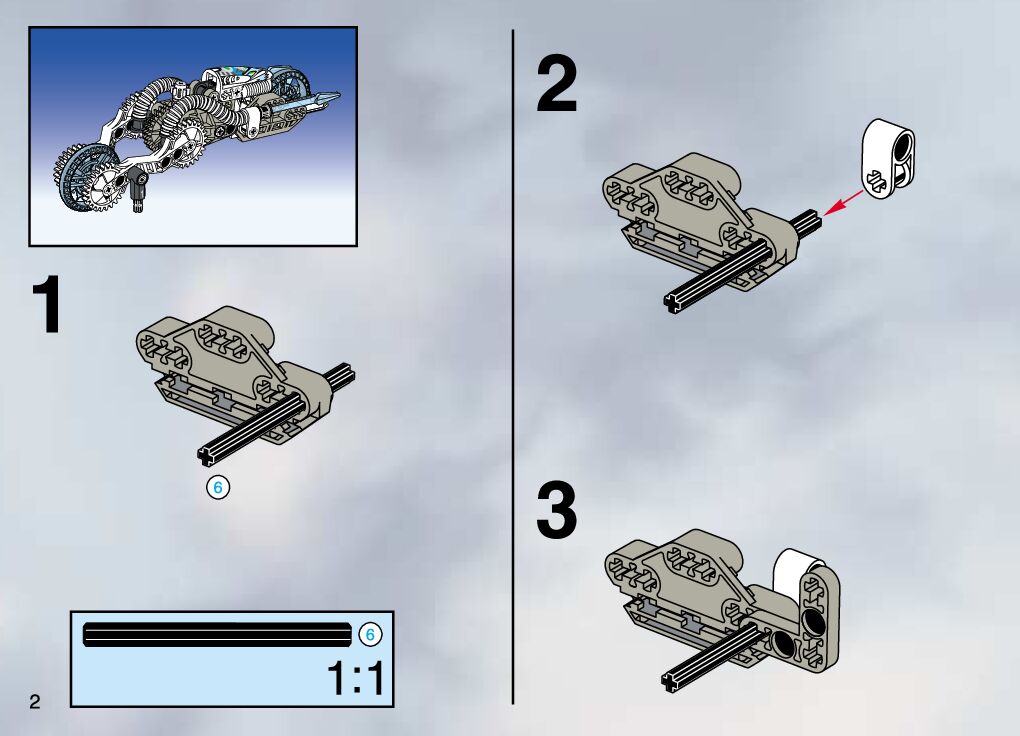 1

6

6

1:1

2

2

3