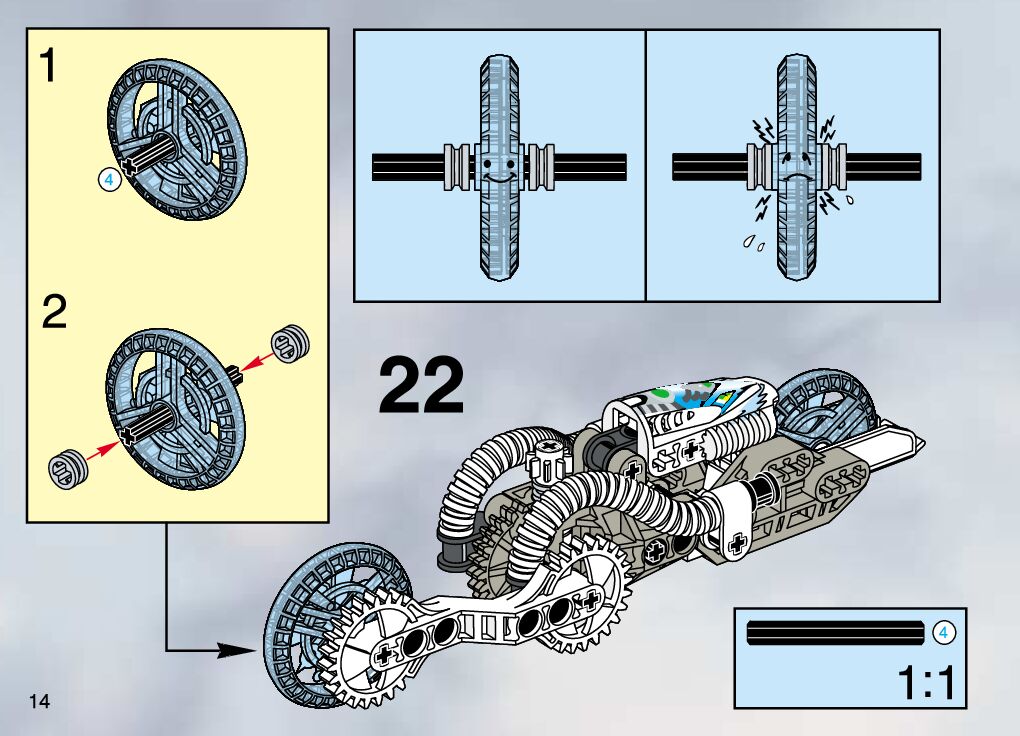 1

4

2

22

4

1:1

14