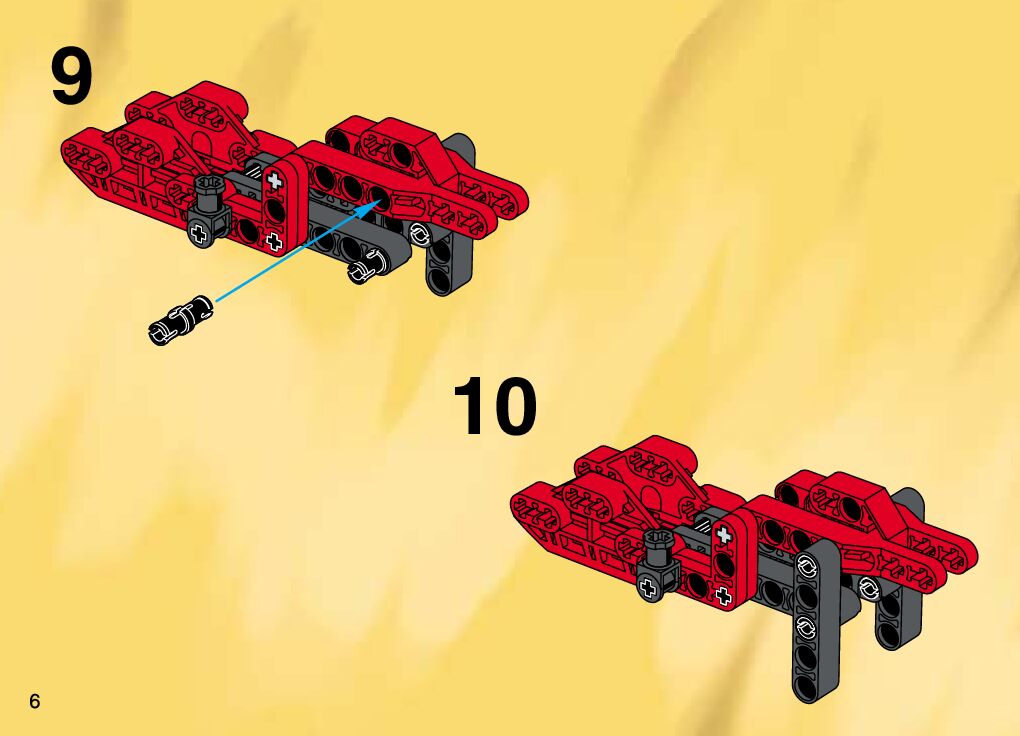 9

10

6