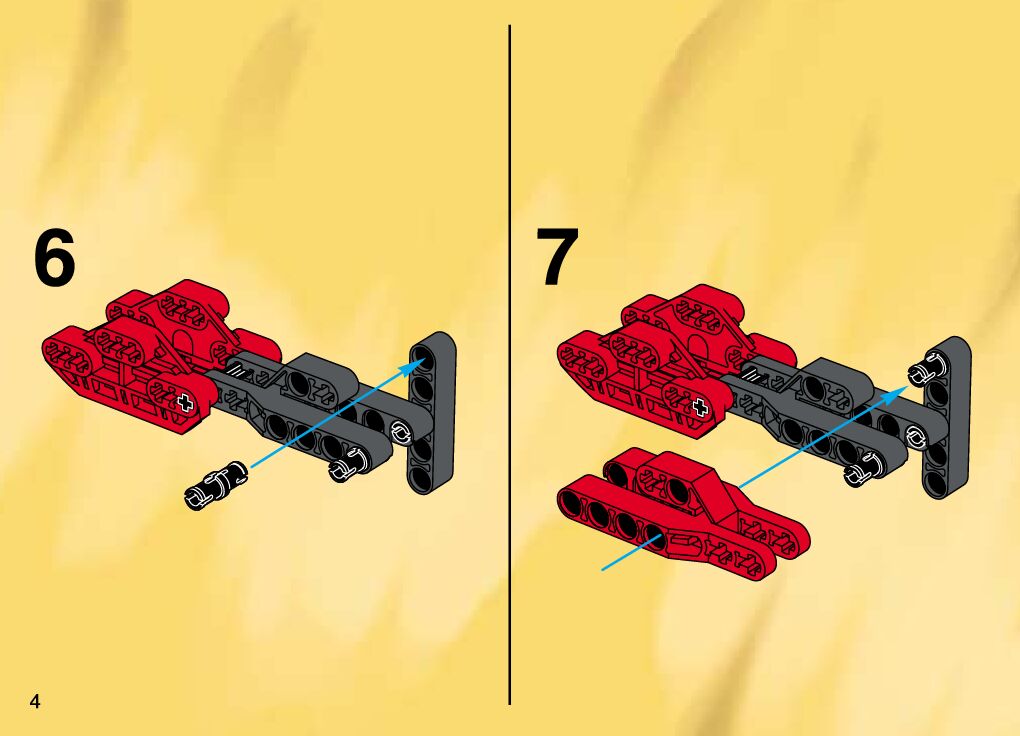 6

7

4