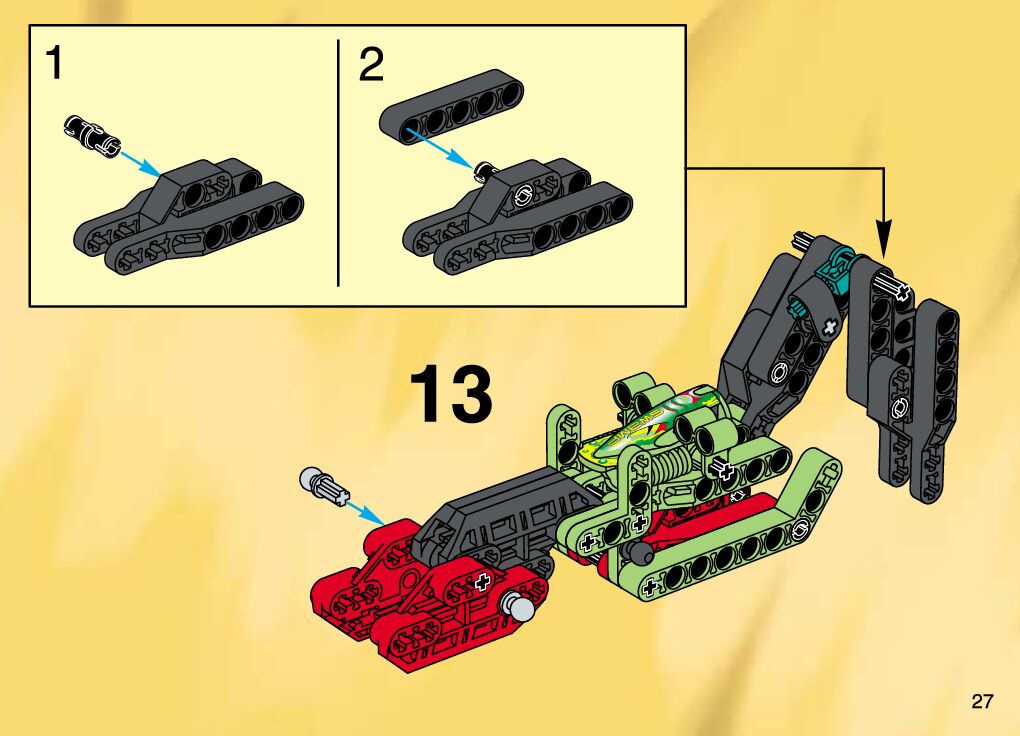 1

2

13

27