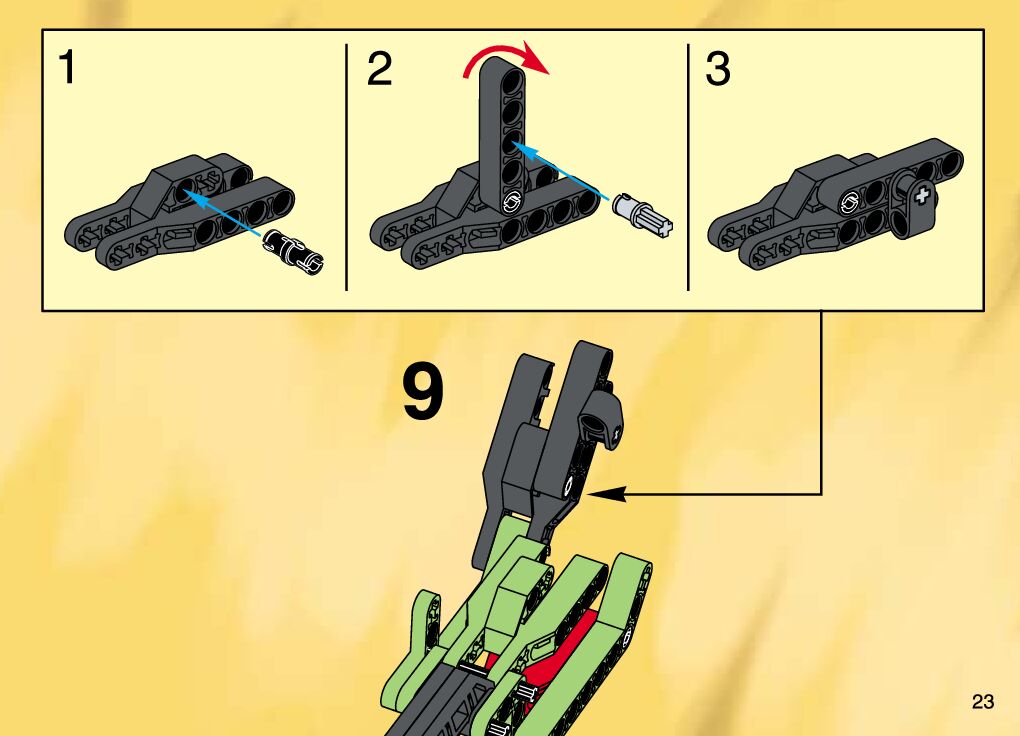 1

2

3

9

23