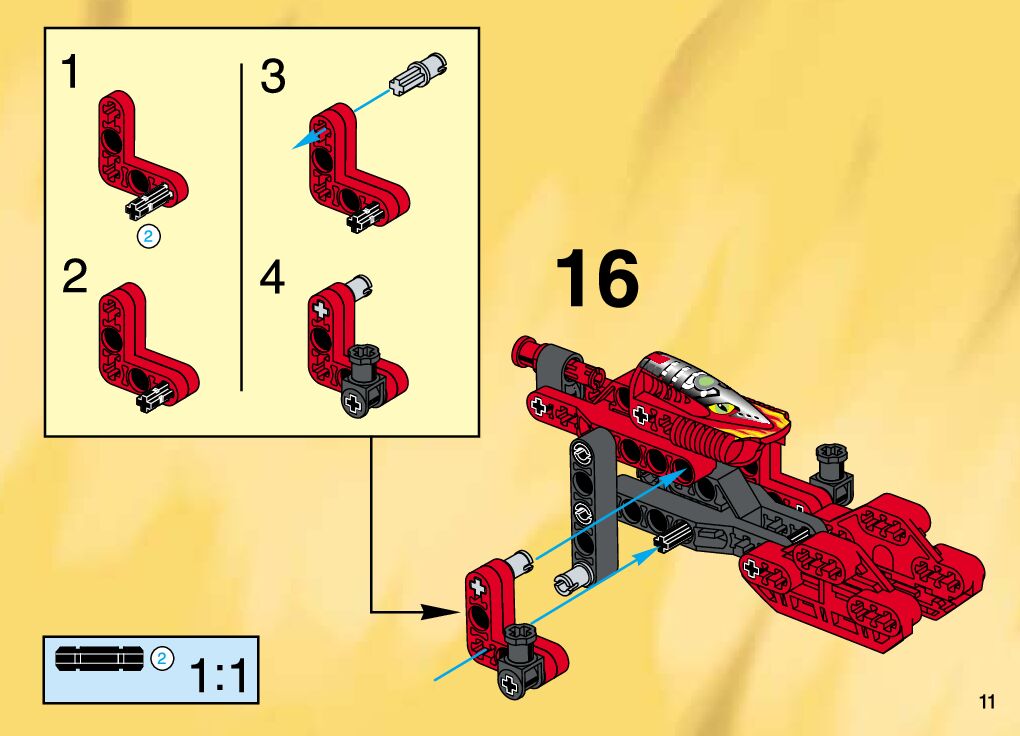 1

2

2

3

4

16

2 1:1

11