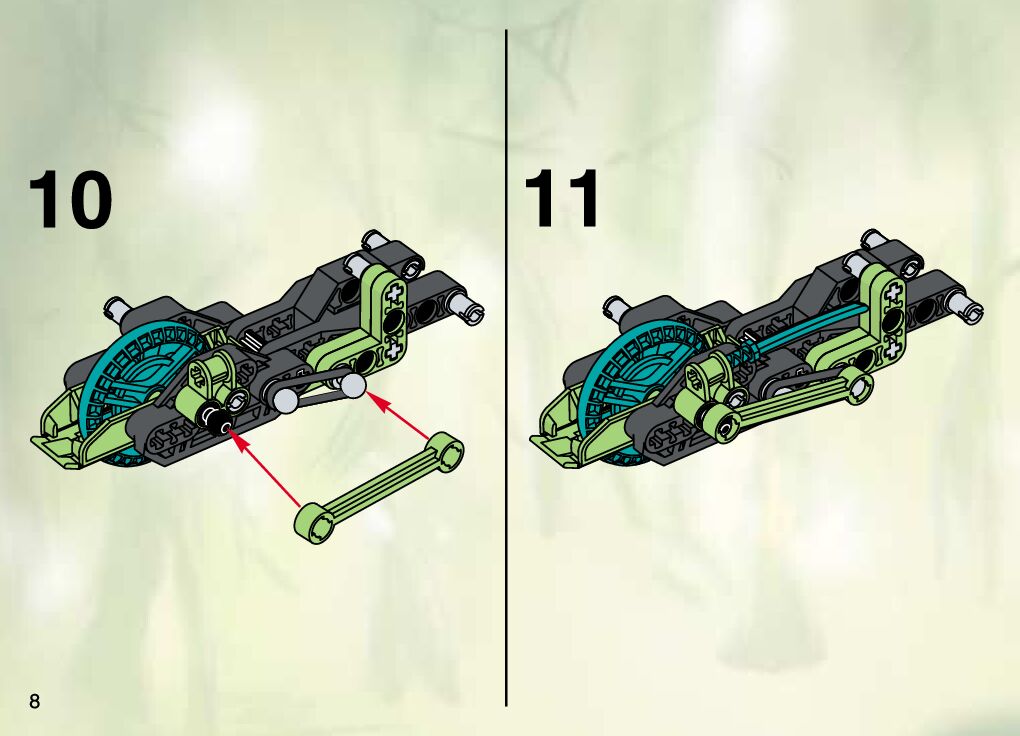 10

11

8