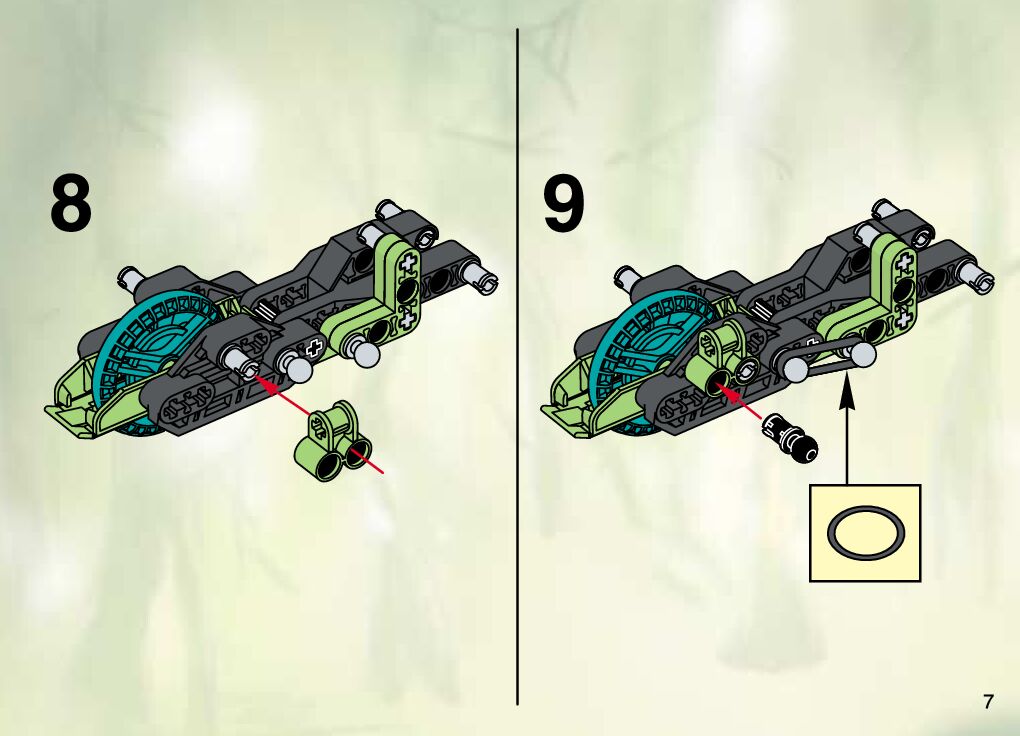 8

9

7